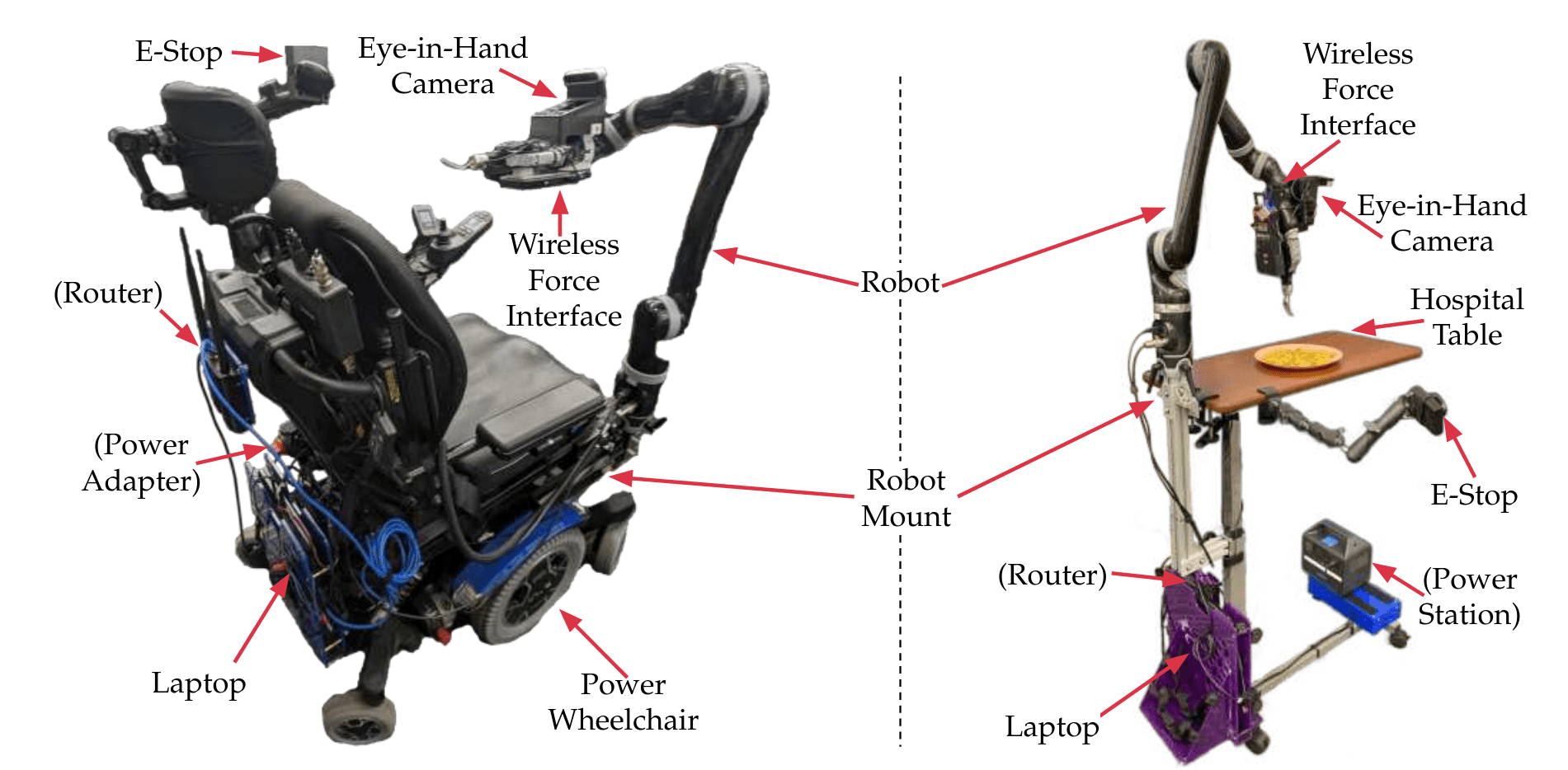 E-Stop

Eye-in-Hand Camera

Wireless Force Interface

(Router)

(Power Adapter)

Laptop

Power Wheelchair

Robot

Robot Mount

Wireless Force Interface

Eye-in-Hand Camera

Hospital Table

E-Stop

(Router)

(Power Station)

Laptop