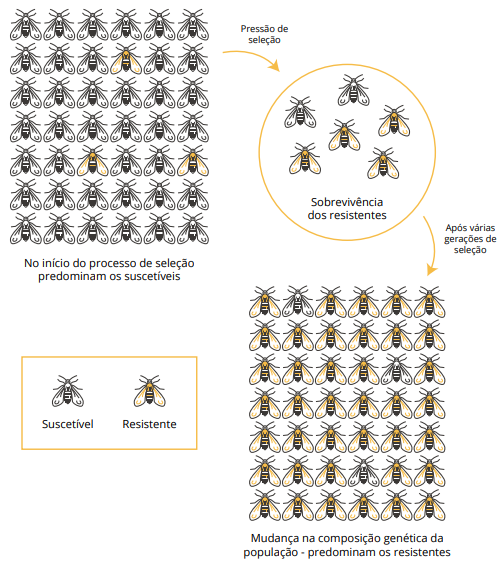 Pressão de seleção

Sobrevivência dos resistentes

Após várias gerações de seleção

No início do processo de seleção predominam os suscetíveis

Suscetível

Resistente

Mudança na composição genética da população - predominam os resistentes