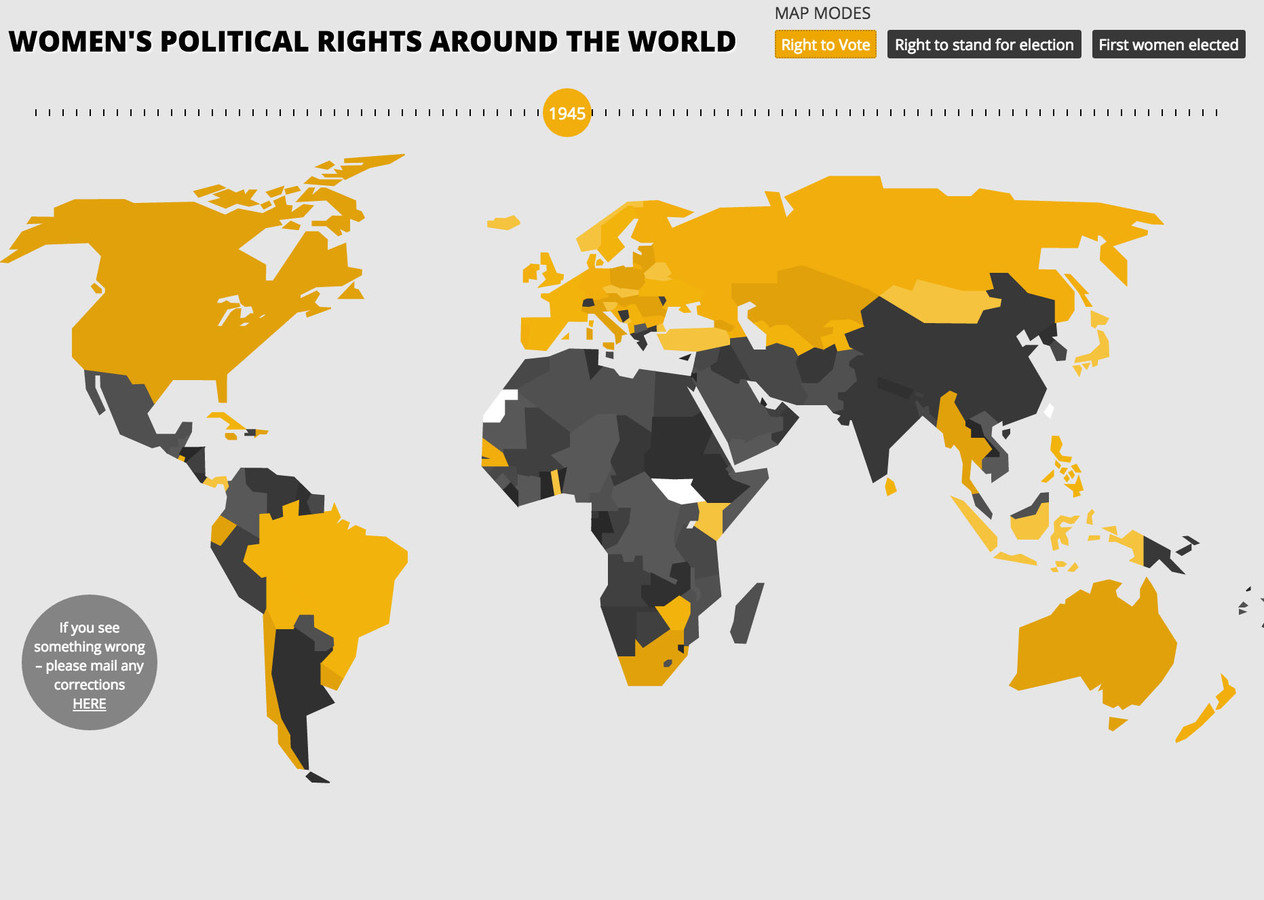 WOMEN'S POLITICAL RIGHTS AROUND THE WORLD

MAP MODES

Right to Vote

Right to stand for election

First women elected

1945

If you see something wrong – please mail any corrections HERE