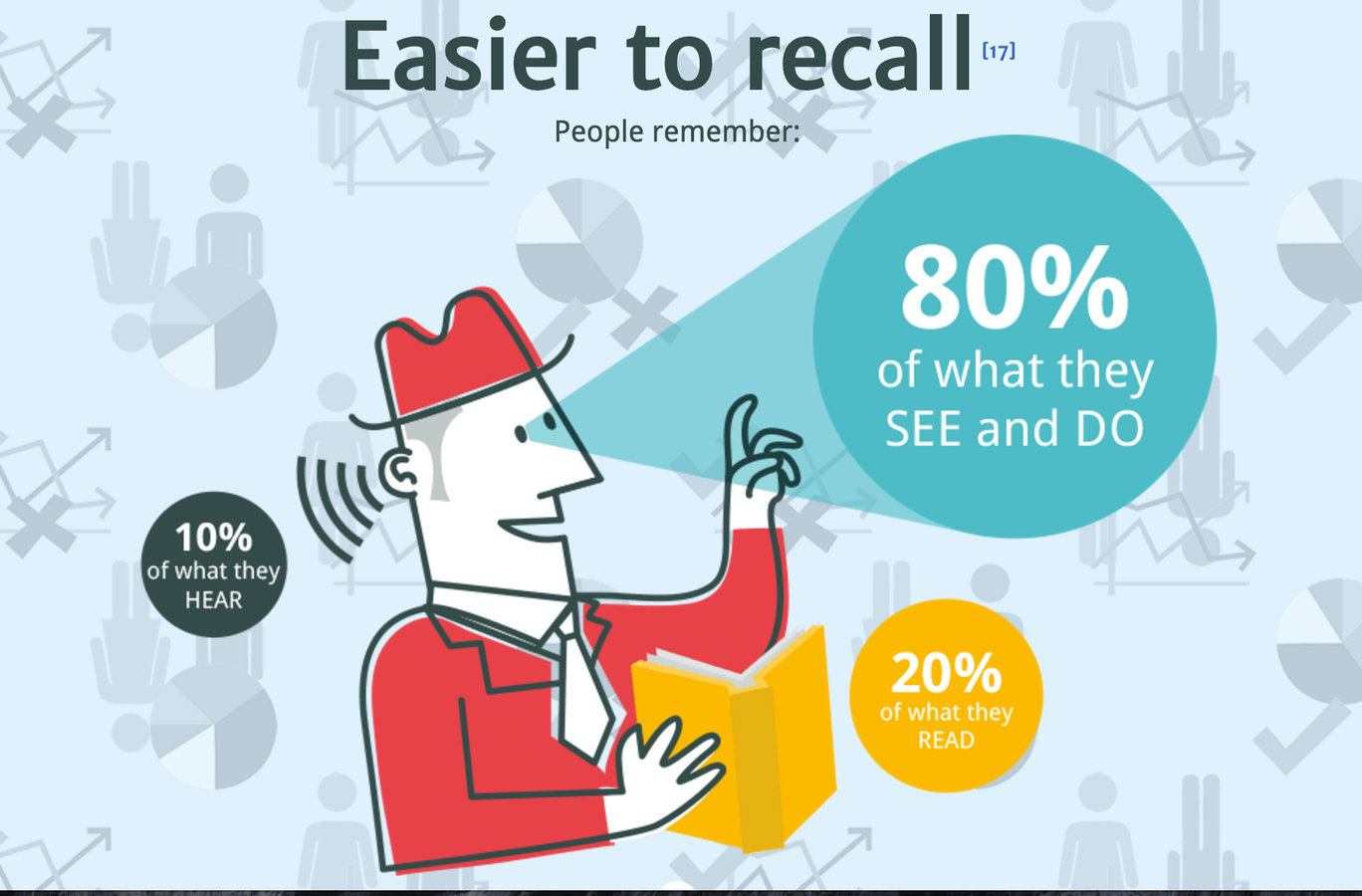 Easier to recall [17]

People remember:

80%
of what they
SEE and DO

10%
of what they
HEAR

20%
of what they
READ