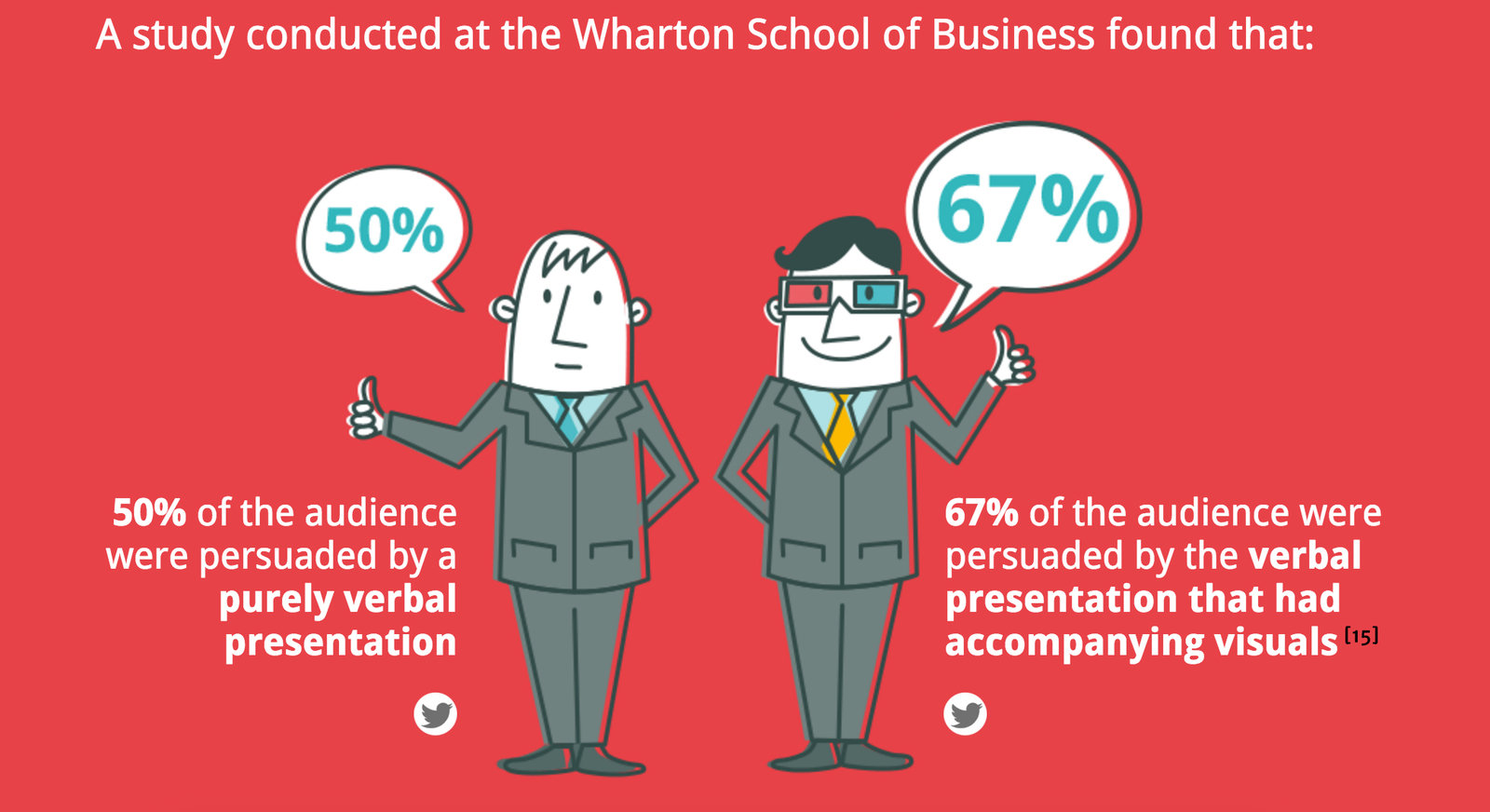 A study conducted at the Wharton School of Business found that:

50%

67%

50% of the audience were persuaded by a purely verbal presentation

67% of the audience were persuaded by the verbal presentation that had accompanying visuals [15]