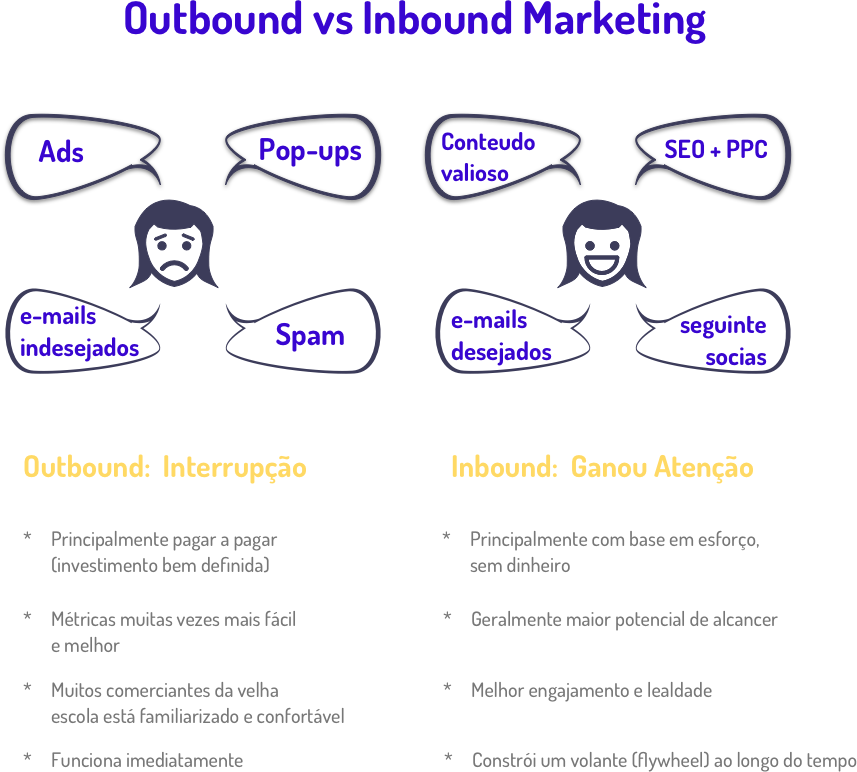 Outbound vs Inbound Marketing

Ads

Pop-ups

e-mails indesejados

Spam

Conteudo valioso

SEO + PPC

e-mails desejados

seguinte socias

Outbound: Interrupção

* Principalmente pagar a pagar (investimento bem definida)

* Métricas muitas vezes mais fácil e melhor

* Muitos comerciantes da velha escola está familiarizado e confortável

* Funciona imediatamente

Inbound: Ganou Atenção

* Principalmente com base em esforço, sem dinheiro

* Geralmente maior potencial de alcancer

* Melhor engajamento e lealdade

* Constrói um volante (flywheel) ao longo do tempo