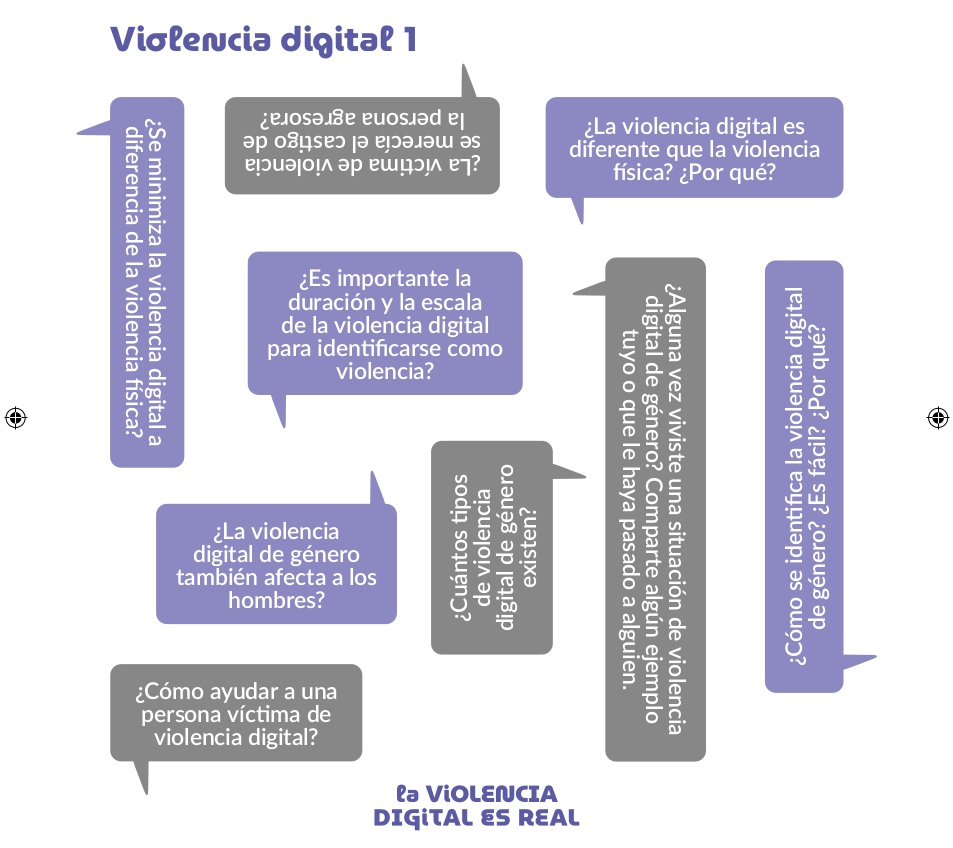 Violencia digital 1

¿Se minimiza la violencia digital a diferencia de la violencia física?

¿La víctima de violencia se merecía el castigo de la persona agresora?

¿La violencia digital es diferente que la violencia física? ¿Por qué?

¿Es importante la duración y la escala de la violencia digital para identificarse como violencia?

¿Alguna vez viviste una situación de violencia digital de género? Comparte algún ejemplo tuyo o que le haya pasado a alguien.

¿Cómo se identifica la violencia digital de género? ¿Es fácil? ¿Por qué?

¿La violencia digital de género también afecta a los hombres?

¿Cuántos tipos de violencia digital de género existen?

¿Cómo ayudar a una persona víctima de violencia digital?

la VIOLENCIA DIGITAL ES REAL