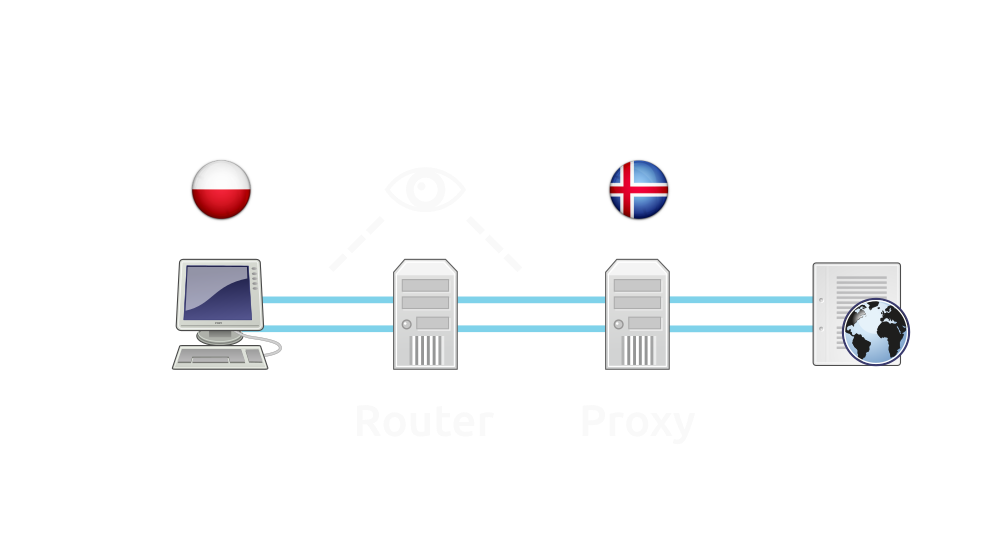 Router

Proxy