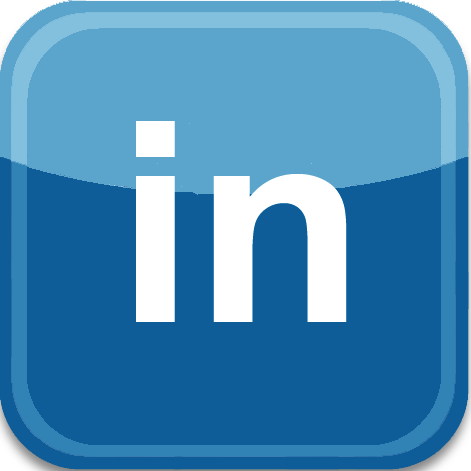 in