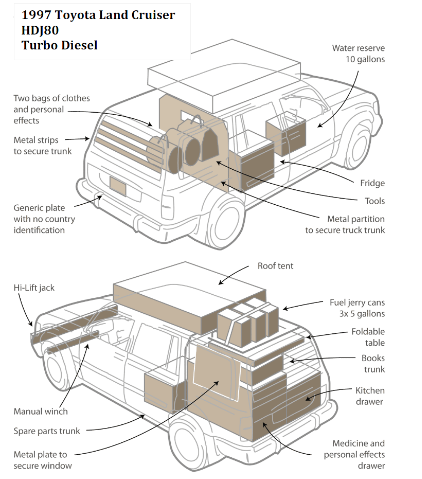 1997 Toyota Land Cruiser
HDJ80
Turbo Diesel

Water reserve
10 gallons

Two bags of clothes and personal effects

Metal strips to secure trunk

Fridge

Tools

Generic plate with no country identification

Metal partition to secure truck trunk

Roof tent

Hi-Lift jack

Fuel jerry cans
3x 5 gallons

Foldable table

Books trunk

Kitchen drawer

Manual winch

Spare parts trunk

Metal plate to secure window

Medicine and personal effects drawer