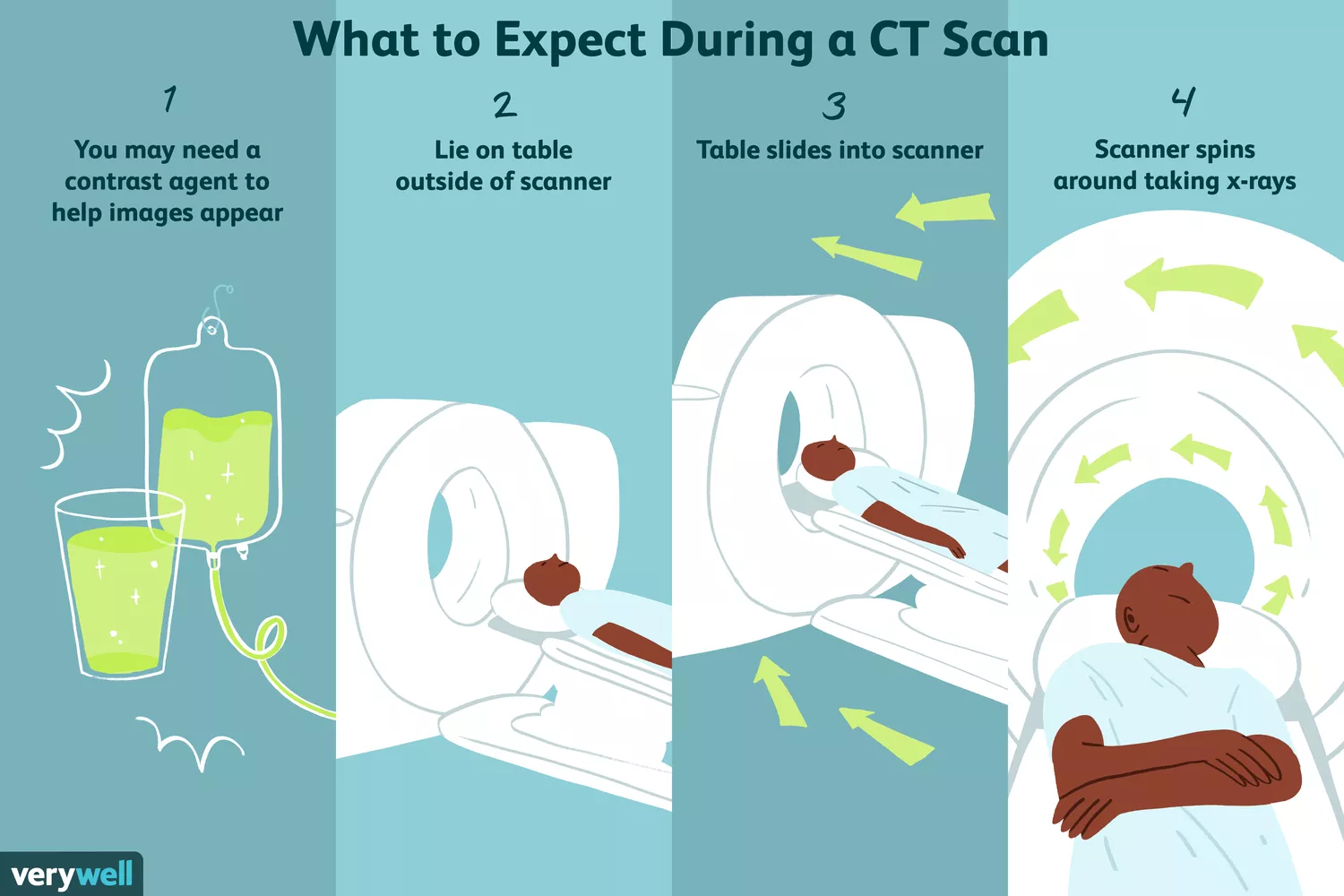 What to Expect During a CT Scan

1

You may need a contrast agent to help images appear

2

Lie on table outside of scanner

3

Table slides into scanner

4

Scanner spins around taking x-rays

verywell