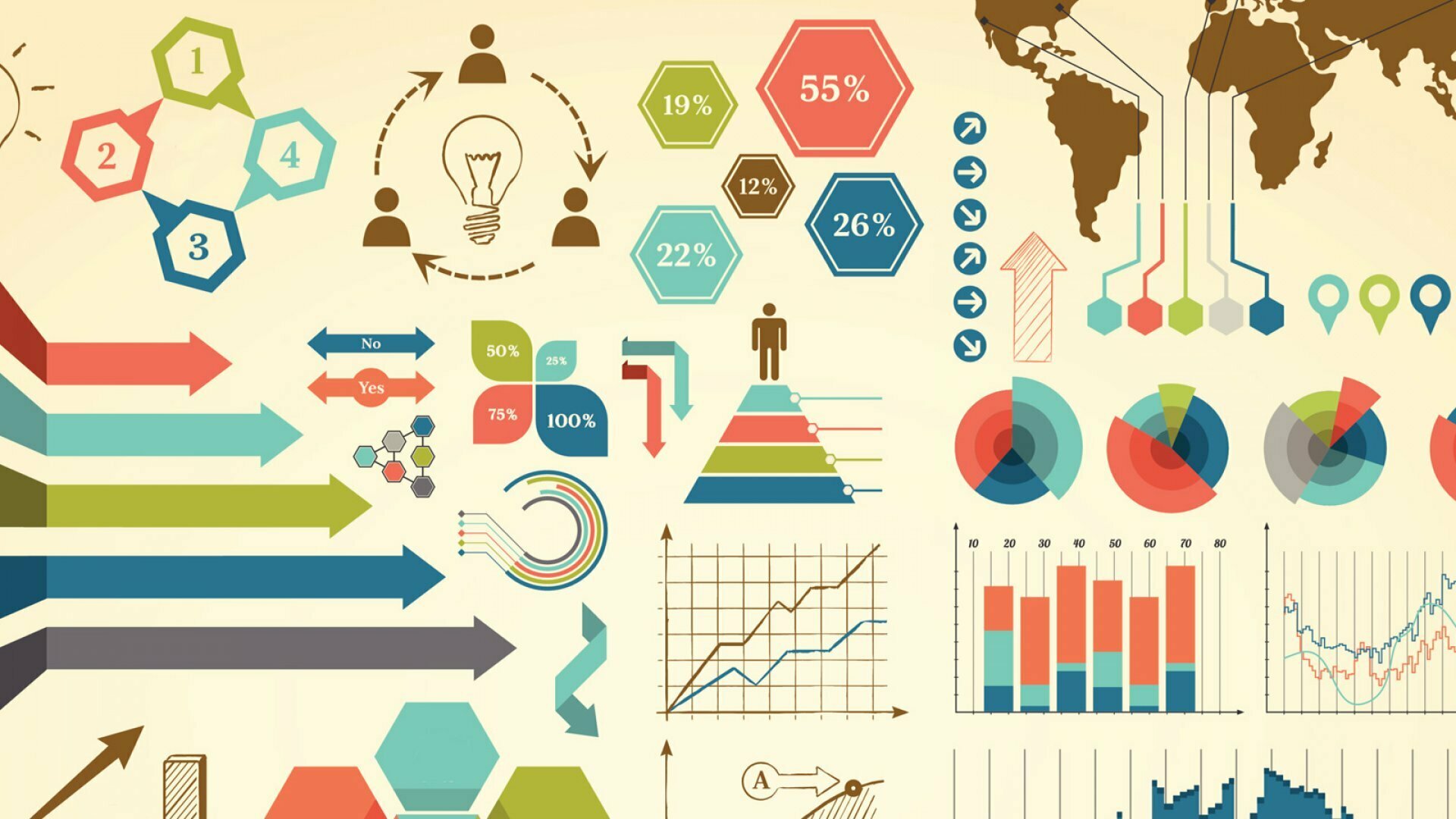 1
2
4
3

19%
55%
12%
22%
26%

No
Yes

50%
25%
75%
100%

10 20 30 40 50 60 70 80

A