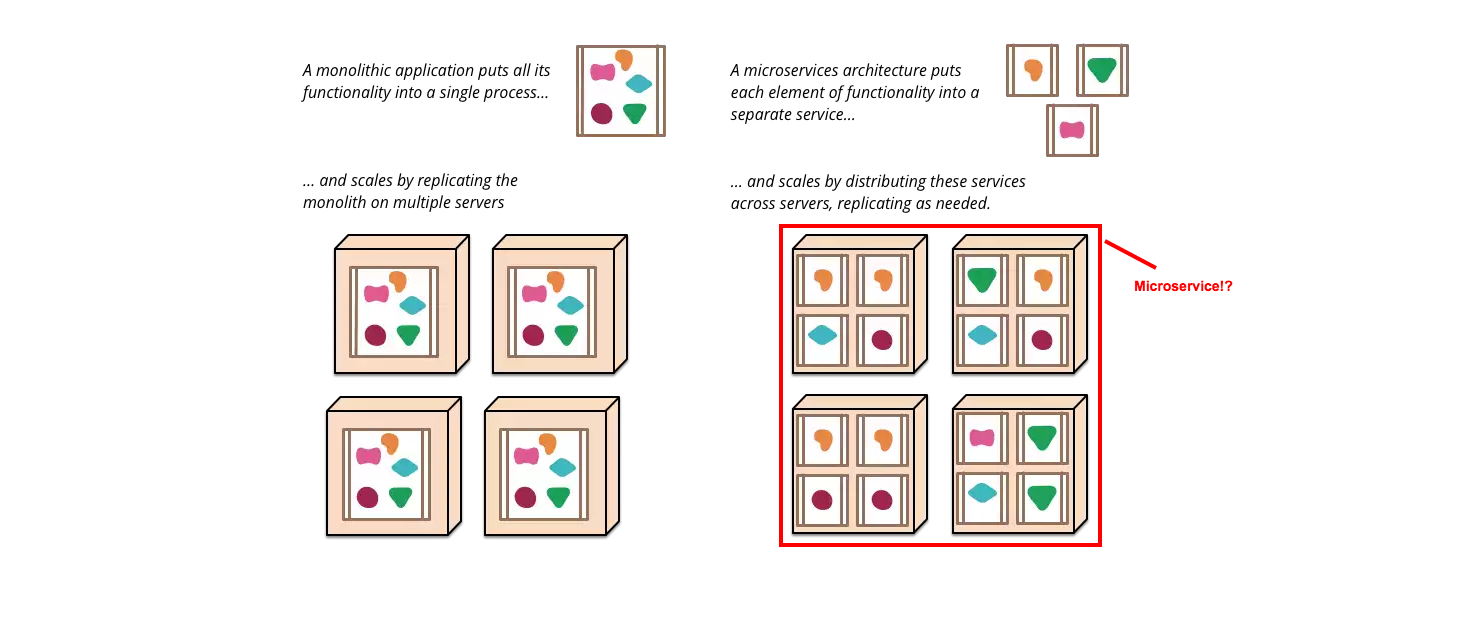 A monolithic application puts all its functionality into a single process...

... and scales by replicating the monolith on multiple servers

A microservices architecture puts each element of functionality into a separate service...

... and scales by distributing these services across servers, replicating as needed.

Microservice!?