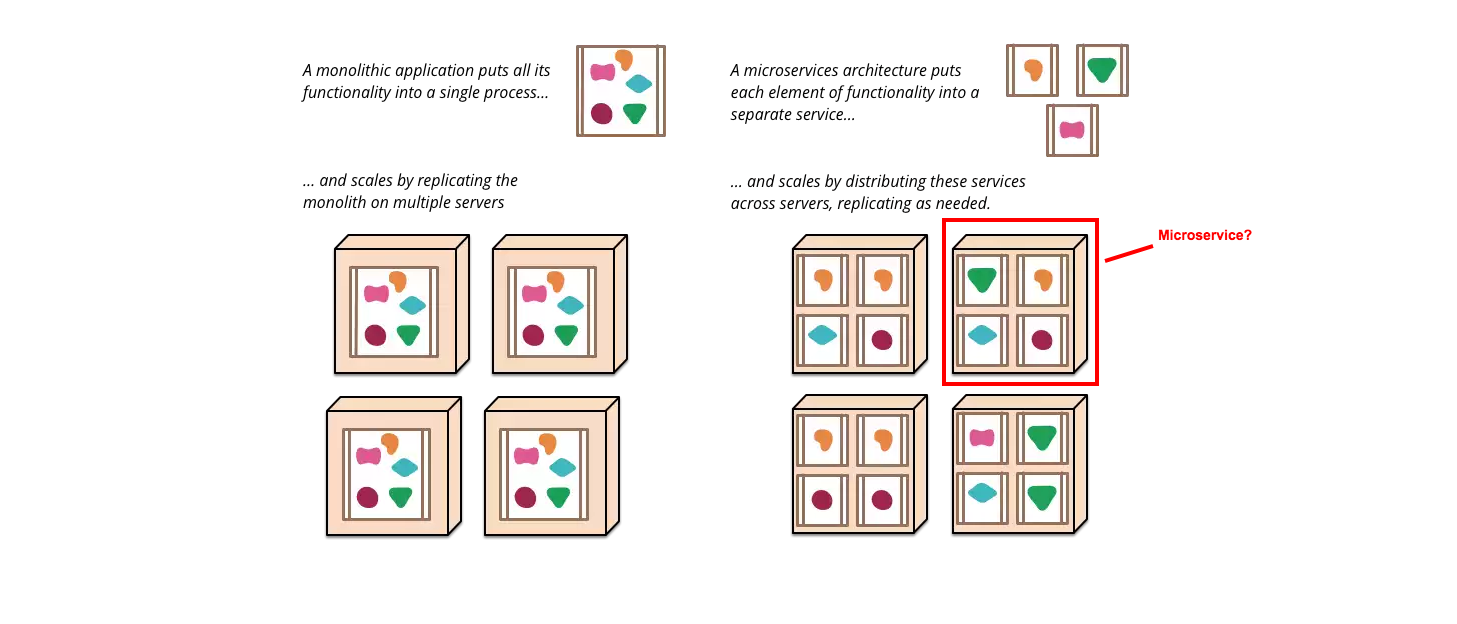 A monolithic application puts all its functionality into a single process...

... and scales by replicating the monolith on multiple servers

A microservices architecture puts each element of functionality into a separate service...

... and scales by distributing these services across servers, replicating as needed.

Microservice?