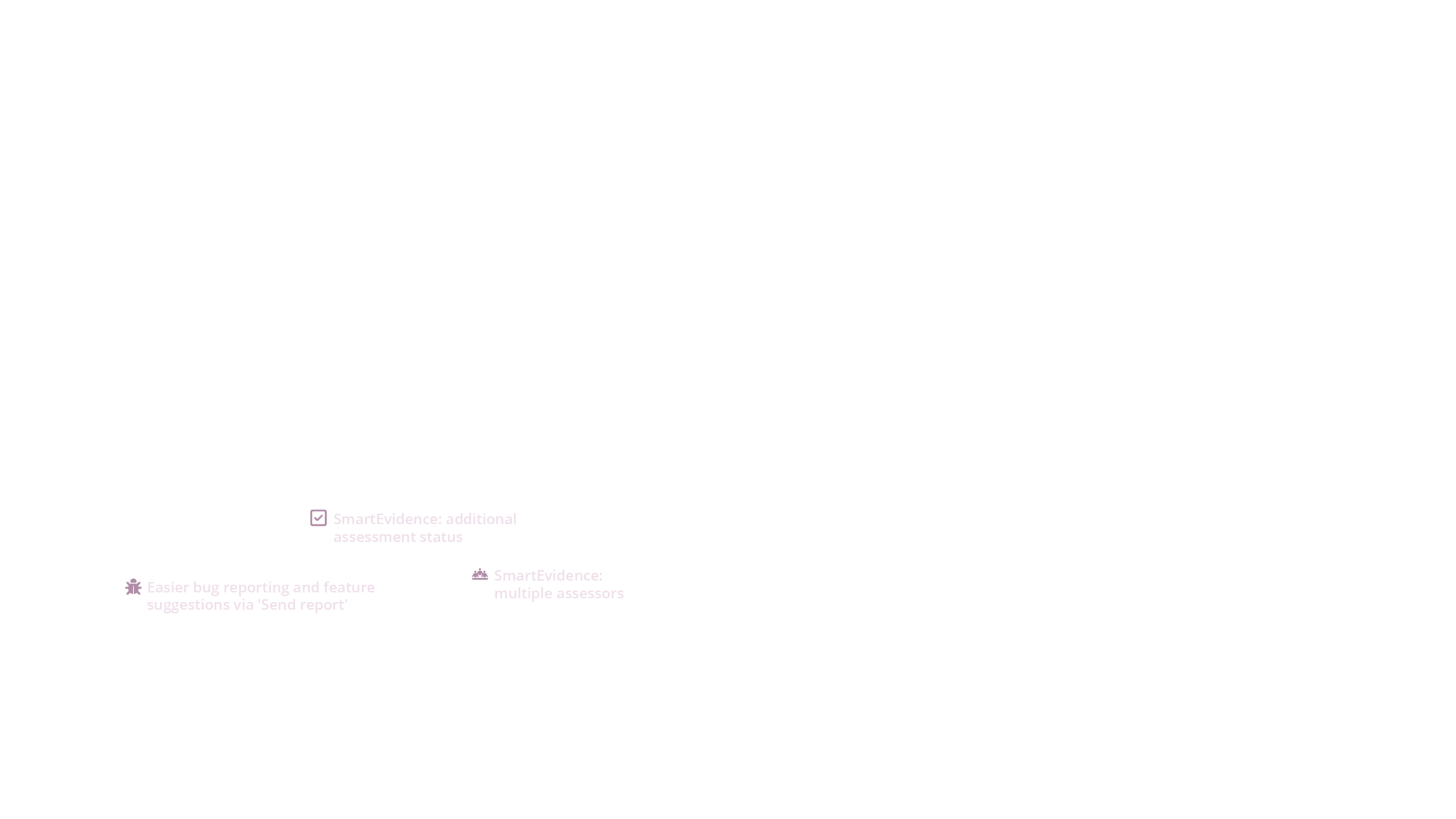 SmartEvidence: additional assessment status

Easier bug reporting and feature suggestions via 'Send report'

SmartEvidence: multiple assessors