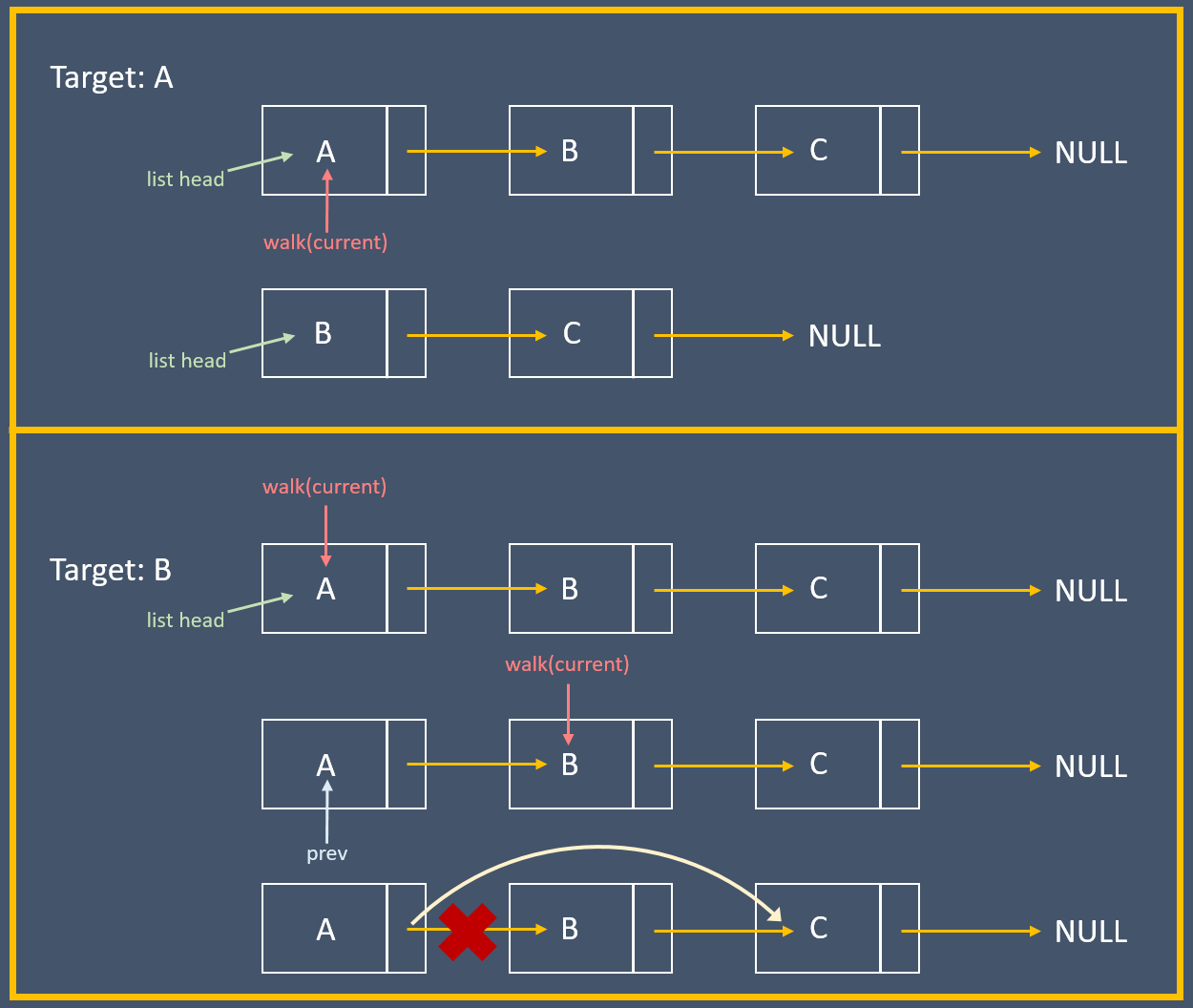 Target: A

list head
A
B
C
NULL
walk(current)

list head
B
C
NULL

walk(current)
Target: B
list head
A
B
C
NULL

walk(current)
A
B
C
NULL
prev

A
B
C
NULL