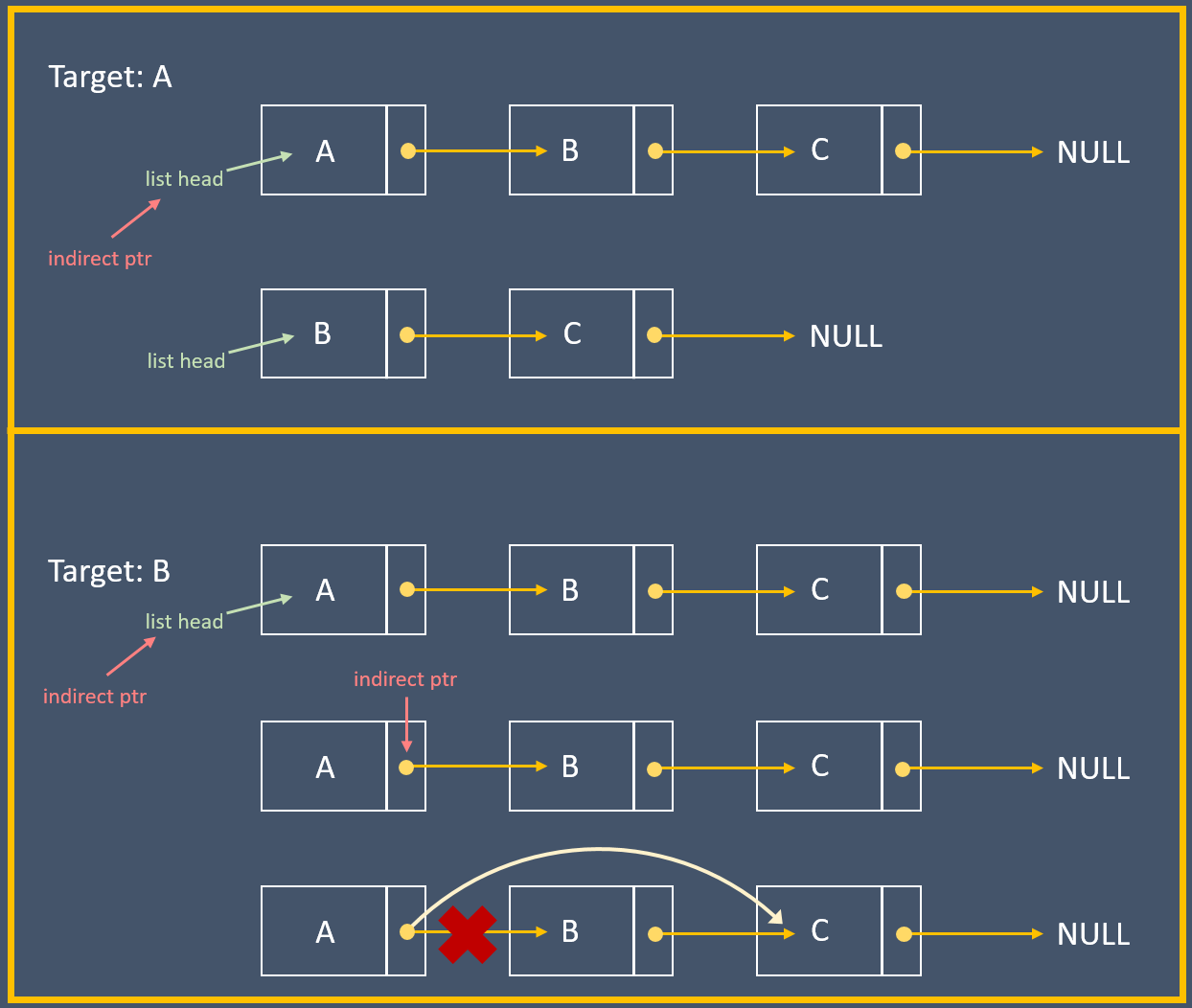 Target: A

A B C NULL

list head

indirect ptr

B C NULL

list head

Target: B

A B C NULL

list head

indirect ptr

indirect ptr

A B C NULL

A B C NULL