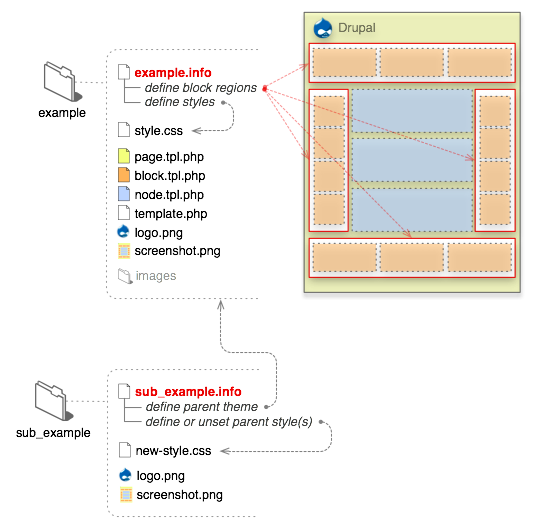 example

example.info
define block regions
define styles

style.css

page.tpl.php
block.tpl.php
node.tpl.php
template.php
logo.png
screenshot.png

images

Drupal

sub_example

sub_example.info
define parent theme
define or unset parent style(s)

new-style.css

logo.png
screenshot.png