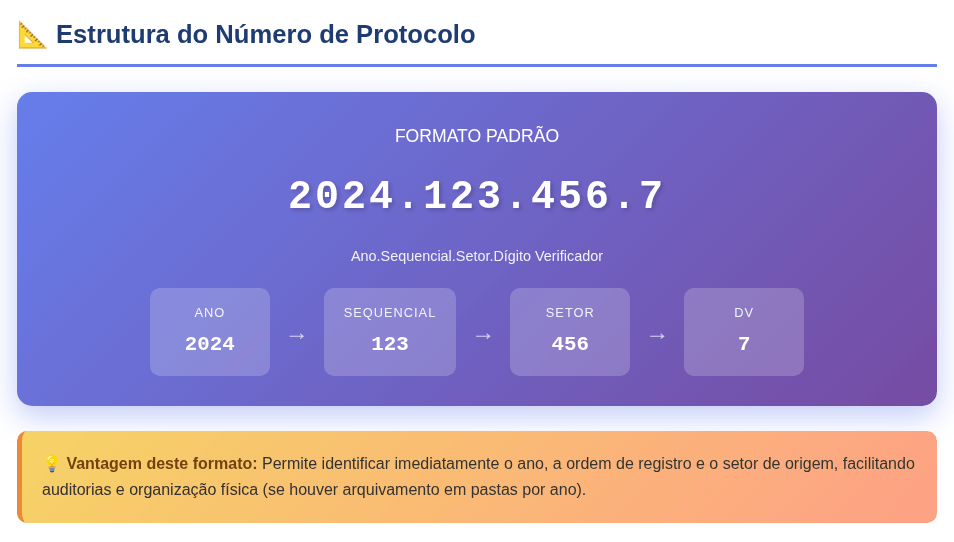 📐 Estrutura do Número de Protocolo

FORMATO PADRÃO

2024.123.456.7

Ano.Sequencial.Setor.Dígito Verificador

ANO
2024

→

SEQUENCIAL
123

→

SETOR
456

→

DV
7

💡 Vantagem deste formato: Permite identificar imediatamente o ano, a ordem de registro e o setor de origem, facilitando auditorias e organização física (se houver arquivamento em pastas por ano).