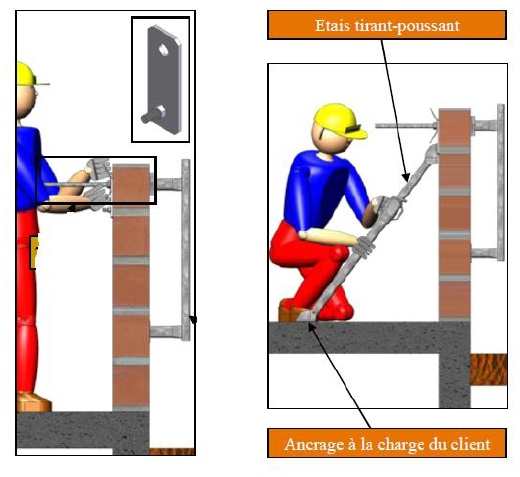 Etais tirant-poussant

Ancrage à la charge du client