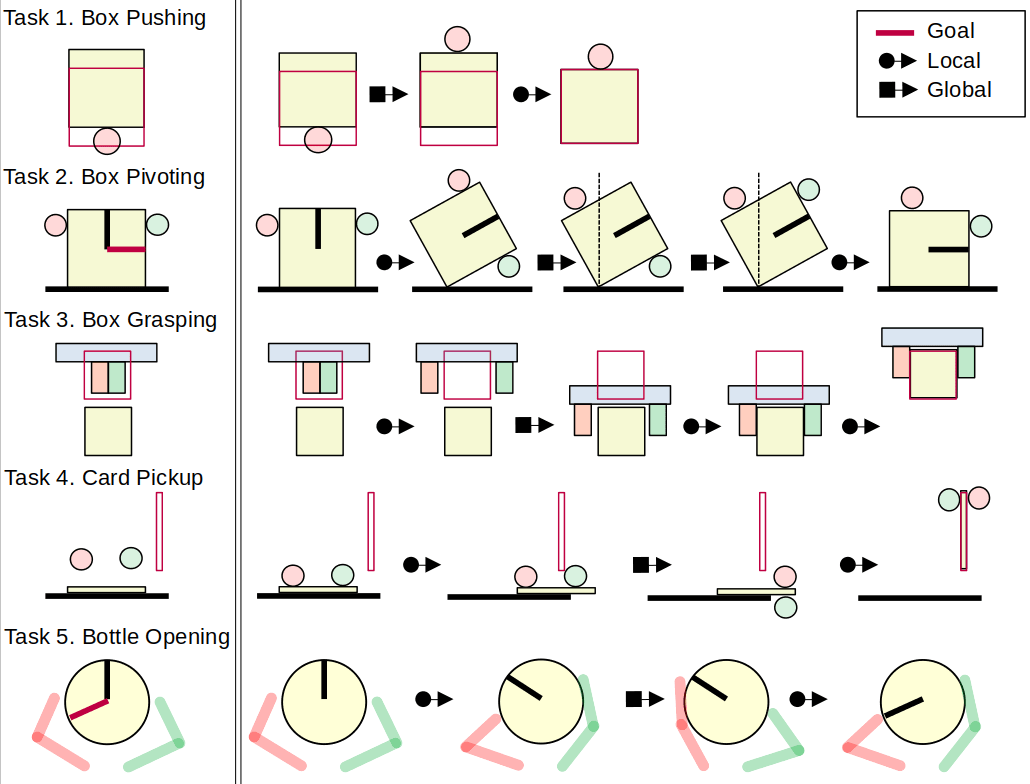 Task 1. Box Pushing

Task 2. Box Pivoting

Task 3. Box Grasping

Task 4. Card Pickup

Task 5. Bottle Opening

Goal
Local
Global