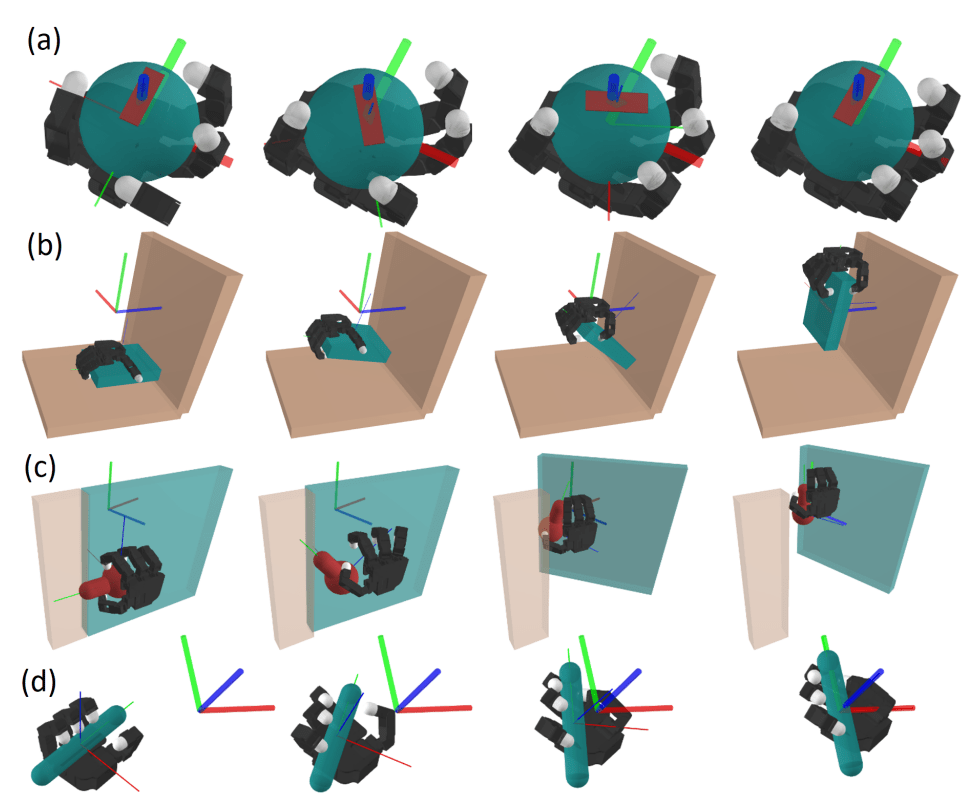 (a)

(b)

(c)

(d)