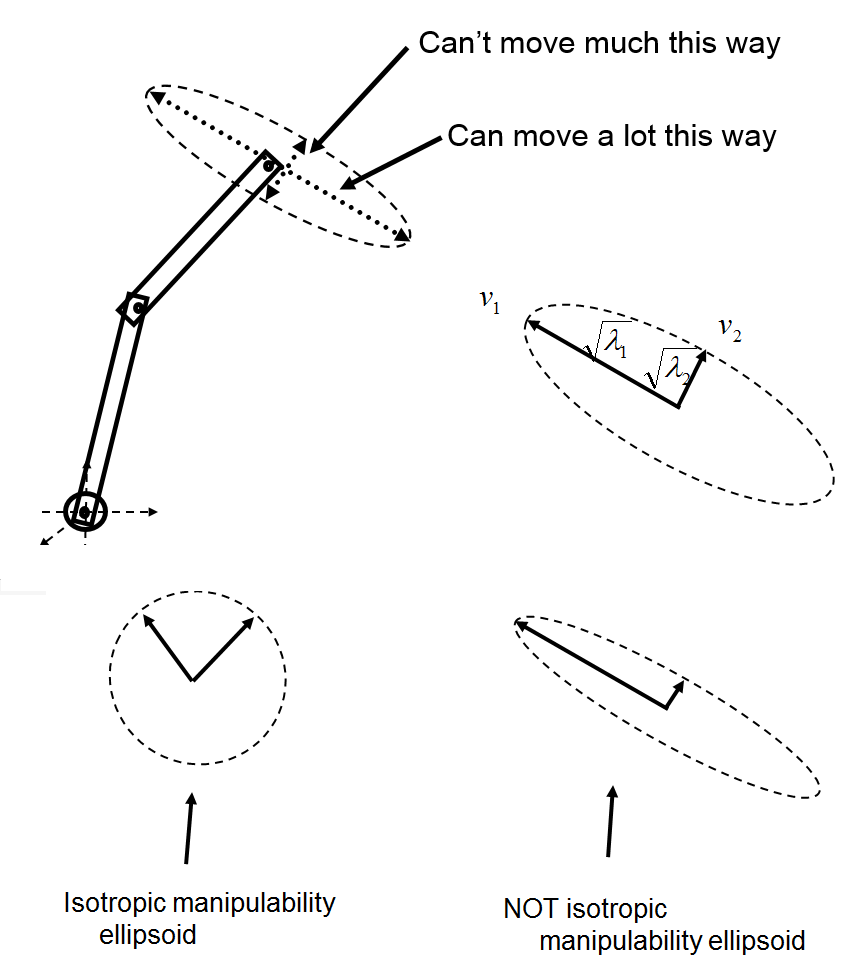 Can't move much this way

Can move a lot this way

$v_1$

$\sqrt{\lambda_1}$

$\sqrt{\lambda_2}$

$v_2$

Isotropic manipulability ellipsoid

NOT isotropic manipulability ellipsoid