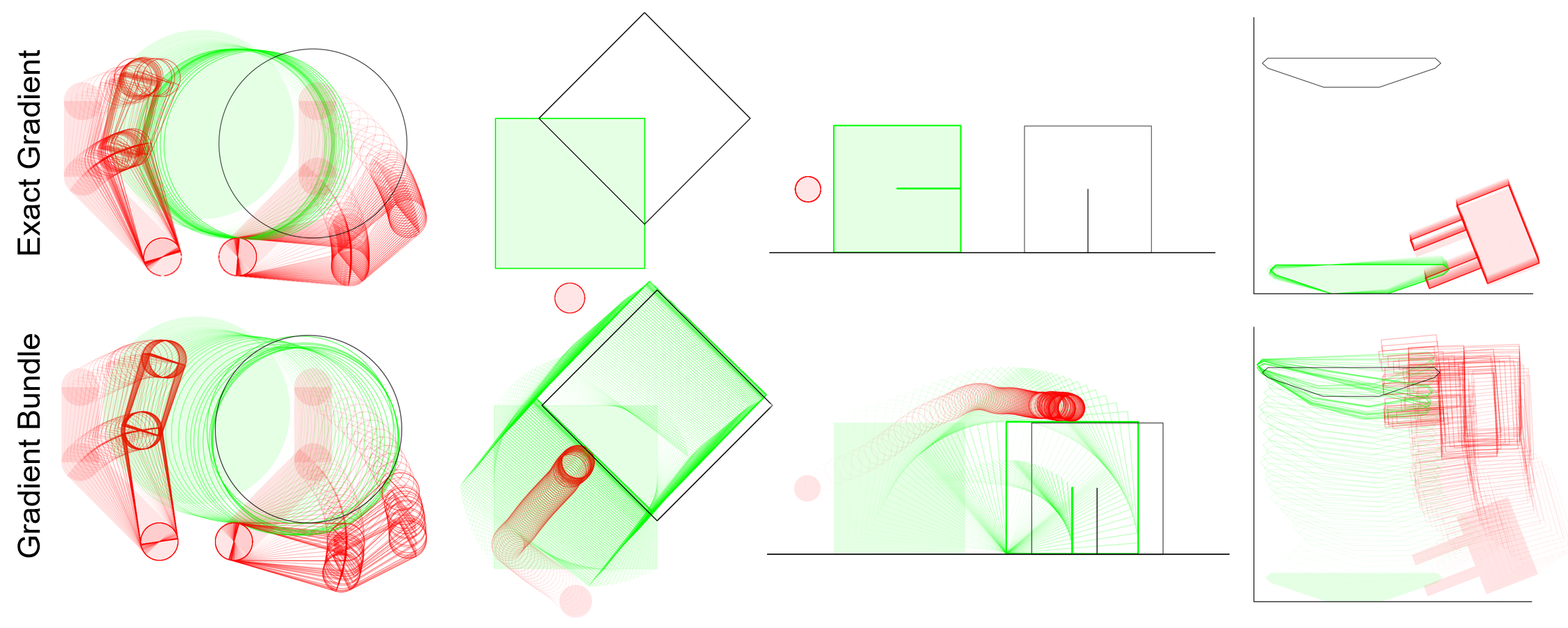 Exact Gradient

Gradient Bundle