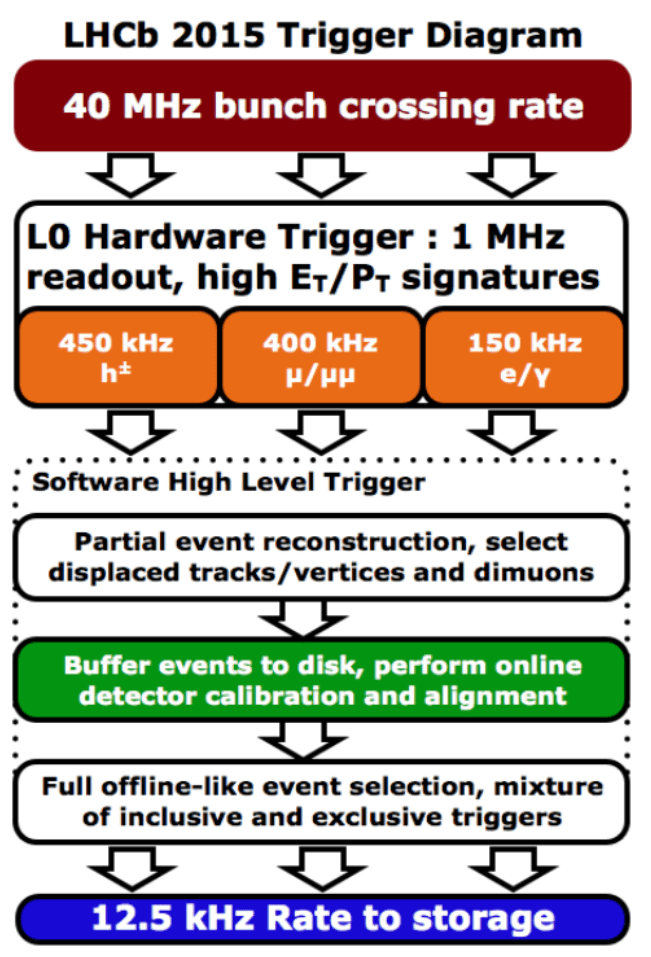 LHCb 2015 Trigger Diagram

40 MHz bunch crossing rate

L0 Hardware Trigger : 1 MHz readout, high $E_T/P_T$ signatures

450 kHz $h^{\pm}$

400 kHz $\mu/\mu\mu$

150 kHz $e/\gamma$

Software High Level Trigger

Partial event reconstruction, select displaced tracks/vertices and dimuons

Buffer events to disk, perform online detector calibration and alignment

Full offline-like event selection, mixture of inclusive and exclusive triggers

12.5 kHz Rate to storage