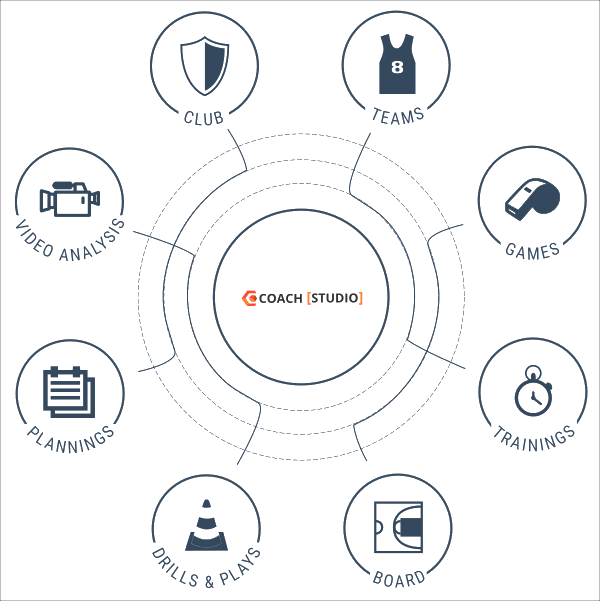 CLUB

8

TEAMS

VIDEO ANALYSIS

GAMES

COACH [STUDIO]

PLANNINGS

TRAININGS

DRILLS & PLAYS

BOARD