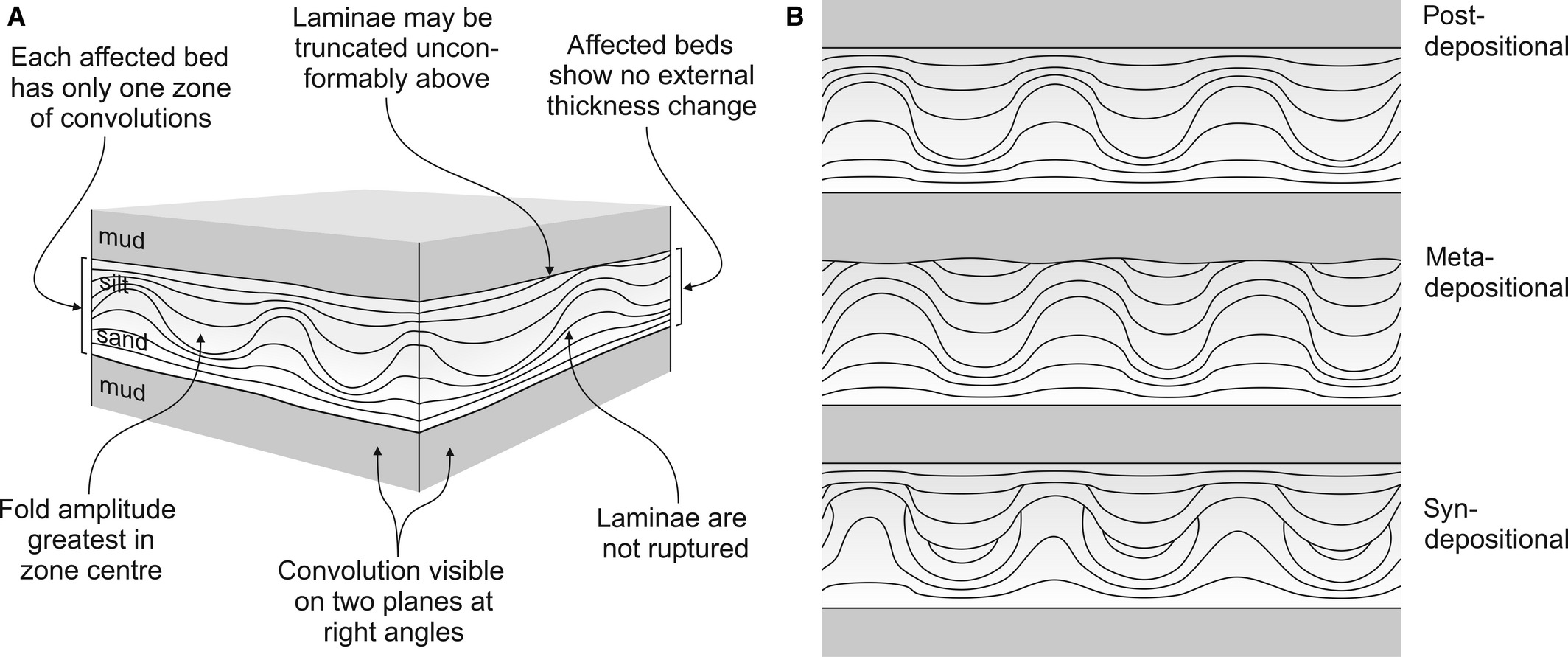 A

Each affected bed has only one zone of convolutions

Laminae may be truncated unconformably above

Affected beds show no external thickness change

mud

silt

sand

mud

Fold amplitude greatest in zone centre

Convolution visible on two planes at right angles

Laminae are not ruptured

B

Post-depositional

Meta-depositional

Syn-depositional