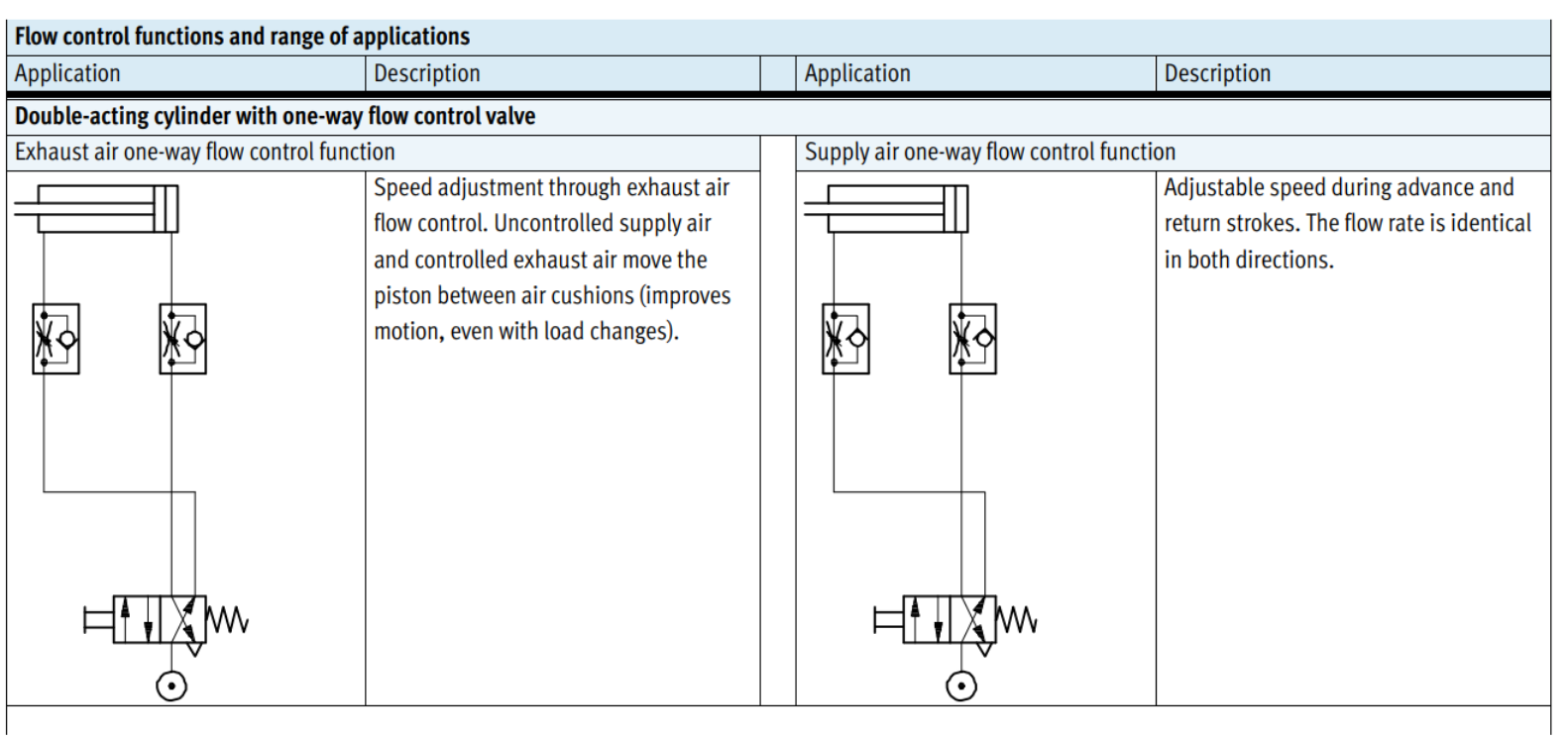 Flow control functions and range of applications

| Application | Description | | Application | Description |
|---|---|---|---|---|
| Double-acting cylinder with one-way flow control valve | | | | |
| Exhaust air one-way flow control function | | | Supply air one-way flow control function | |
| | Speed adjustment through exhaust air flow control. Uncontrolled supply air and controlled exhaust air move the piston between air cushions (improves motion, even with load changes). | | | Adjustable speed during advance and return strokes. The flow rate is identical in both directions. |