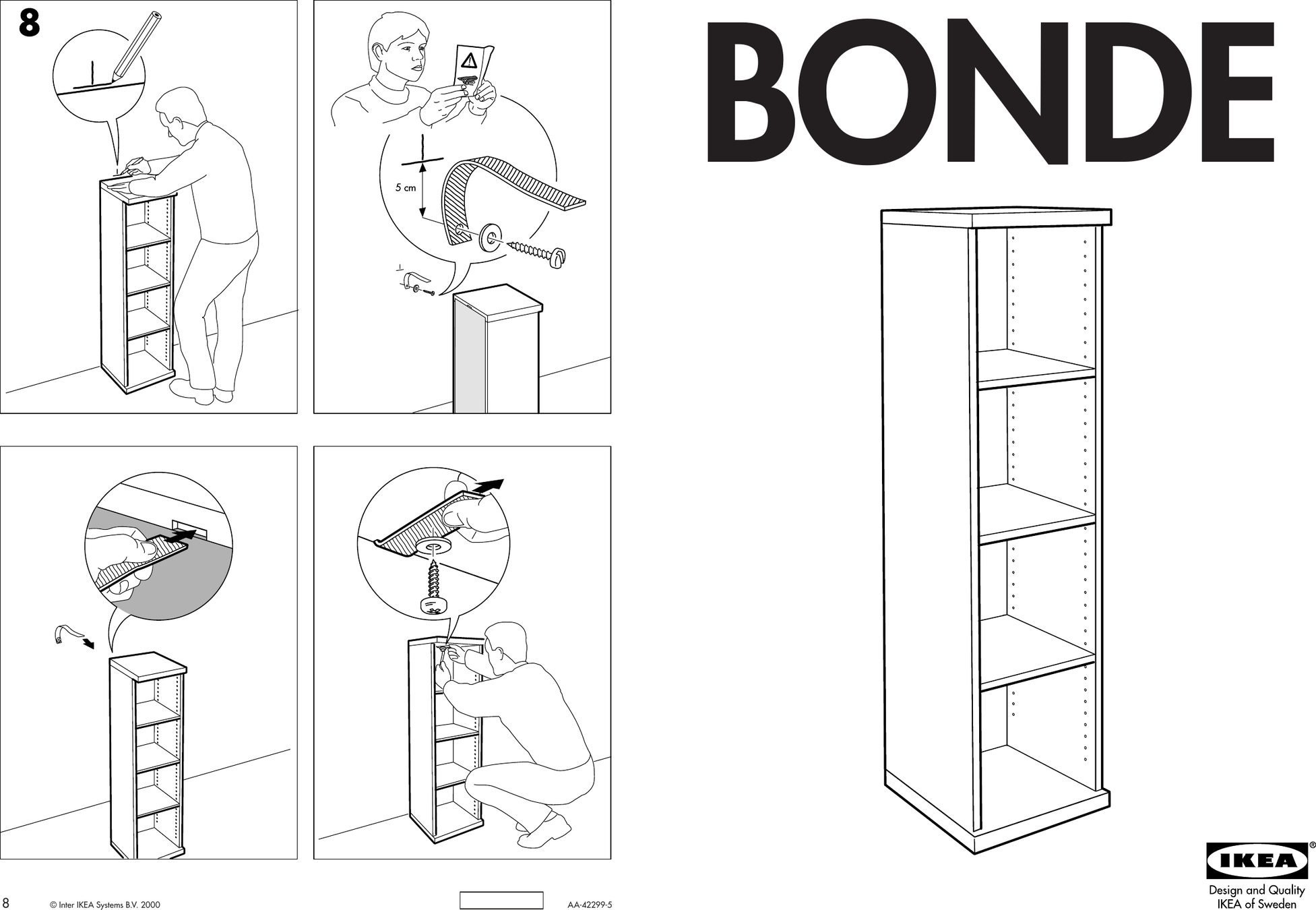 8

5 cm

8 © Inter IKEA Systems B.V. 2000

AA-42299-5

BONDE

IKEA®
Design and Quality
IKEA of Sweden