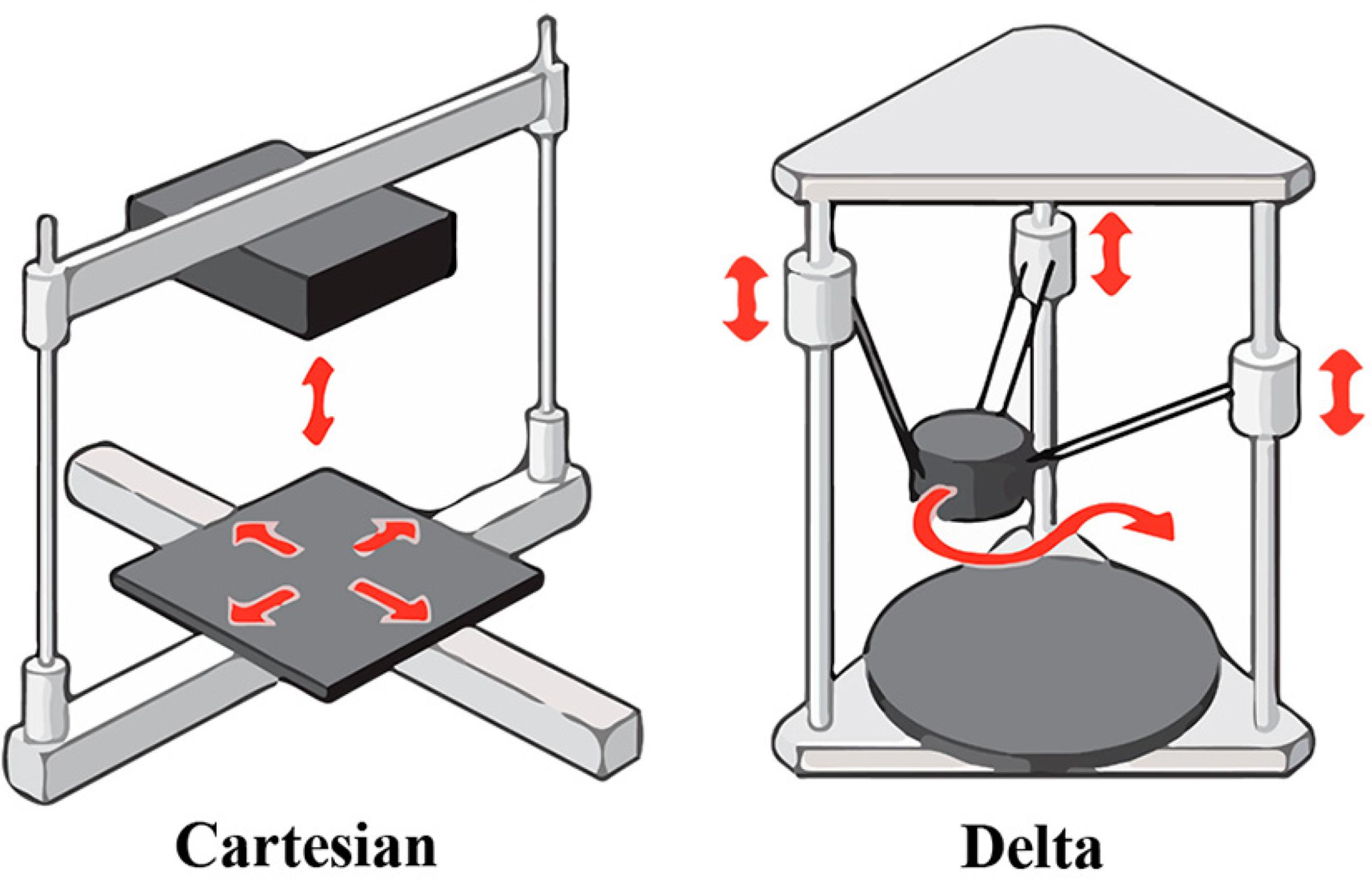 Cartesian

Delta