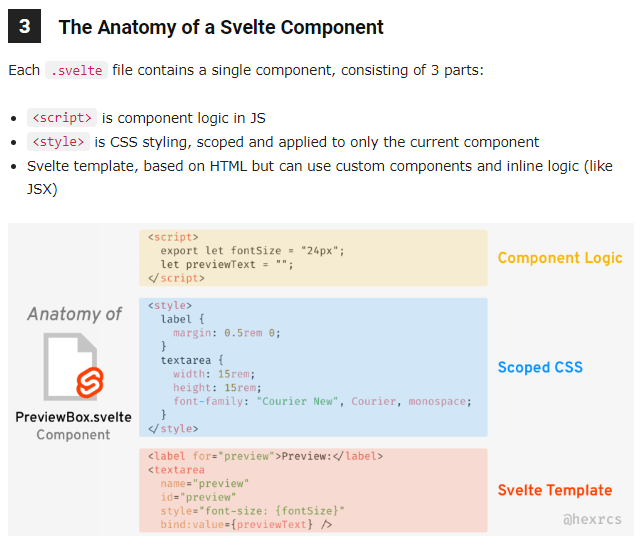 3 The Anatomy of a Svelte Component

Each .svelte file contains a single component, consisting of 3 parts:

• <script> is component logic in JS
• <style> is CSS styling, scoped and applied to only the current component
• Svelte template, based on HTML but can use custom components and inline logic (like JSX)

Anatomy of

PreviewBox.svelte
Component

<script>
  export let fontSize = "24px";
  let previewText = "";
</script>

Component Logic

<style>
  label {
    margin: 0.5rem 0;
  }
  textarea {
    width: 15rem;
    height: 15rem;
    font-family: "Courier New", Courier, monospace;
  }
</style>

Scoped CSS

<label for="preview">Preview:</label>
<textarea
  name="preview"
  id="preview"
  style="font-size: {fontSize}"
  bind:value={previewText} />

Svelte Template

@hexrcs