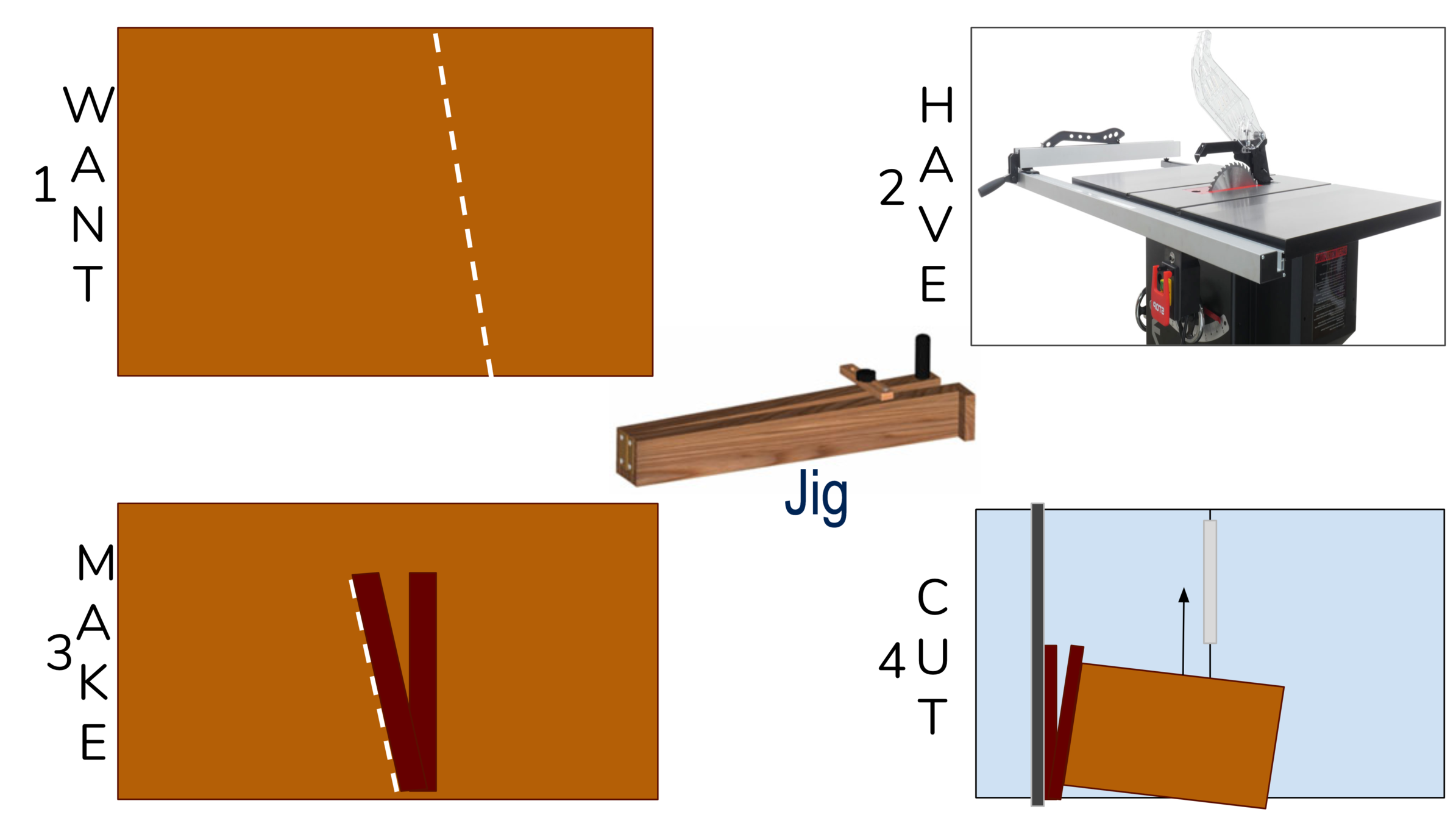 1 WANT

2 HAVE

Jig

3 MAKE

4 CUT