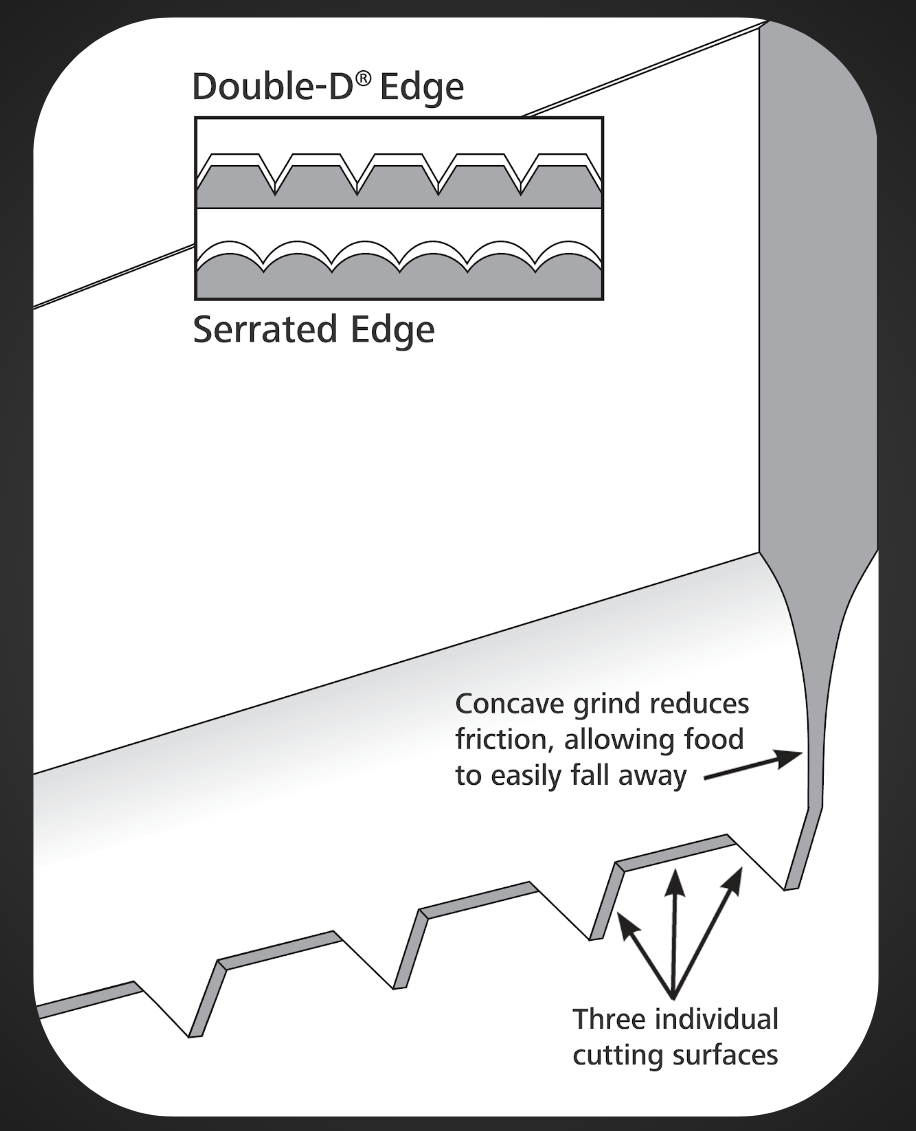 Double-D® Edge

Serrated Edge

Concave grind reduces friction, allowing food to easily fall away

Three individual cutting surfaces