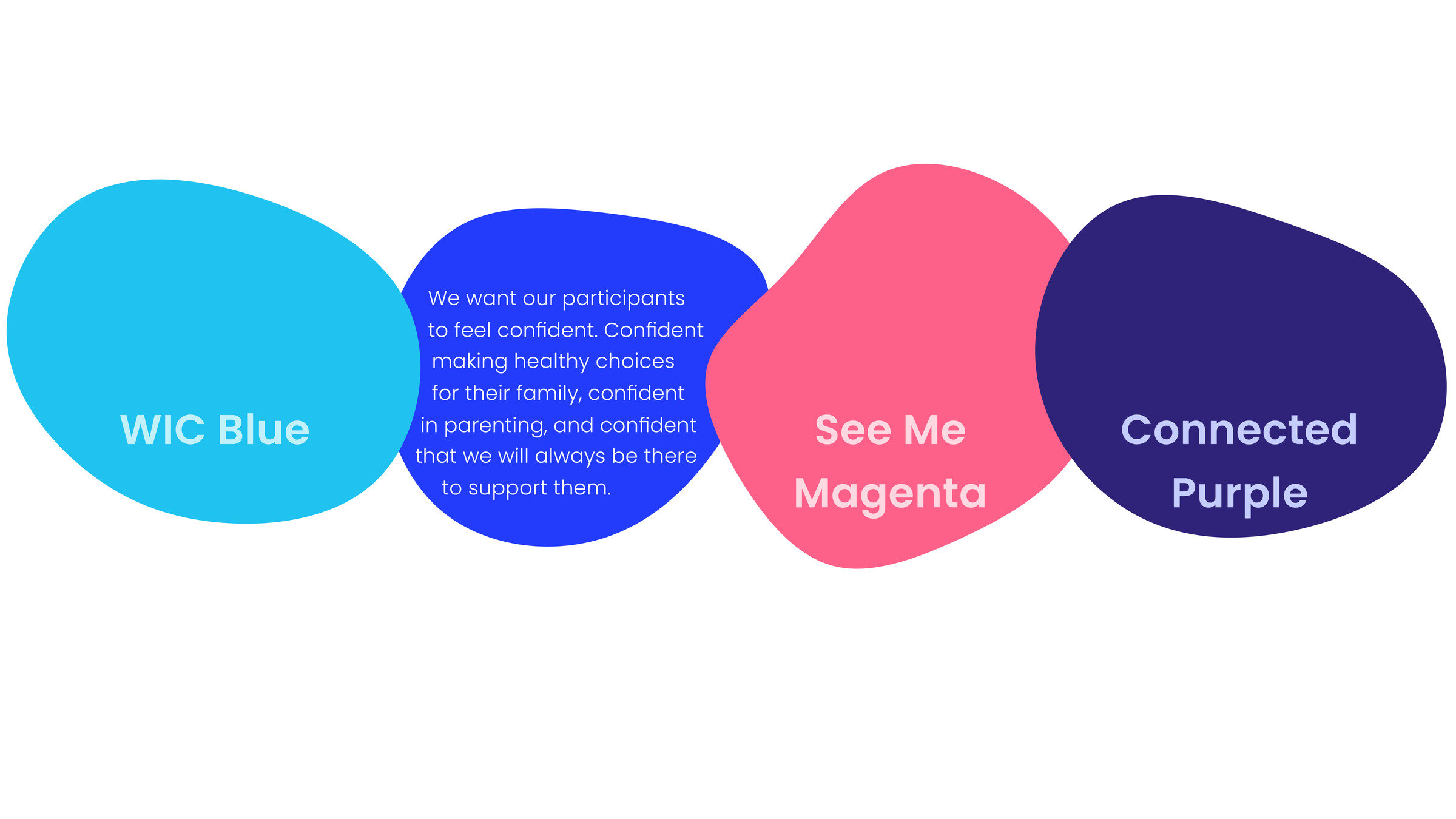 WIC Blue

We want our participants to feel confident. Confident making healthy choices for their family, confident in parenting, and confident that we will always be there to support them.

See Me Magenta

Connected Purple