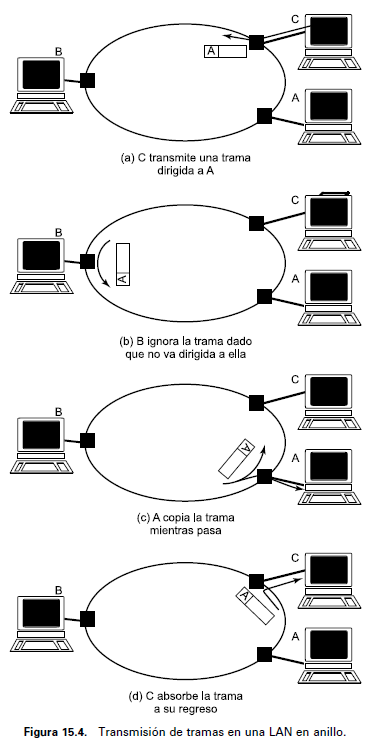 B

C

A

A

(a) C transmite una trama dirigida a A

B

C

A

A

(b) B ignora la trama dado que no va dirigida a ella

B

C

A

A

(c) A copia la trama mientras pasa

B

C

A

A

(d) C absorbe la trama a su regreso

Figura 15.4. Transmisión de tramas en una LAN en anillo.