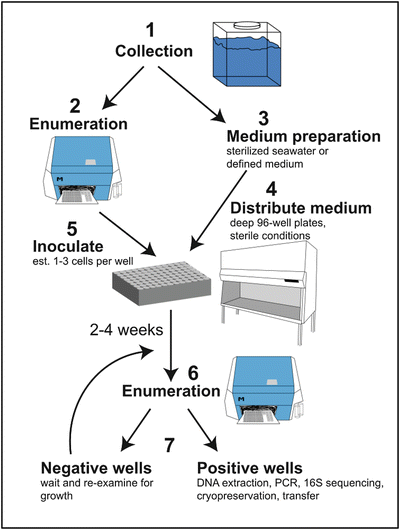 1
Collection

2
Enumeration

3
Medium preparation
sterilized seawater or defined medium

4
Distribute medium
deep 96-well plates, sterile conditions

5
Inoculate
est. 1-3 cells per well

2-4 weeks

6
Enumeration

7

Negative wells
wait and re-examine for growth

Positive wells
DNA extraction, PCR, 16S sequencing, cryopreservation, transfer