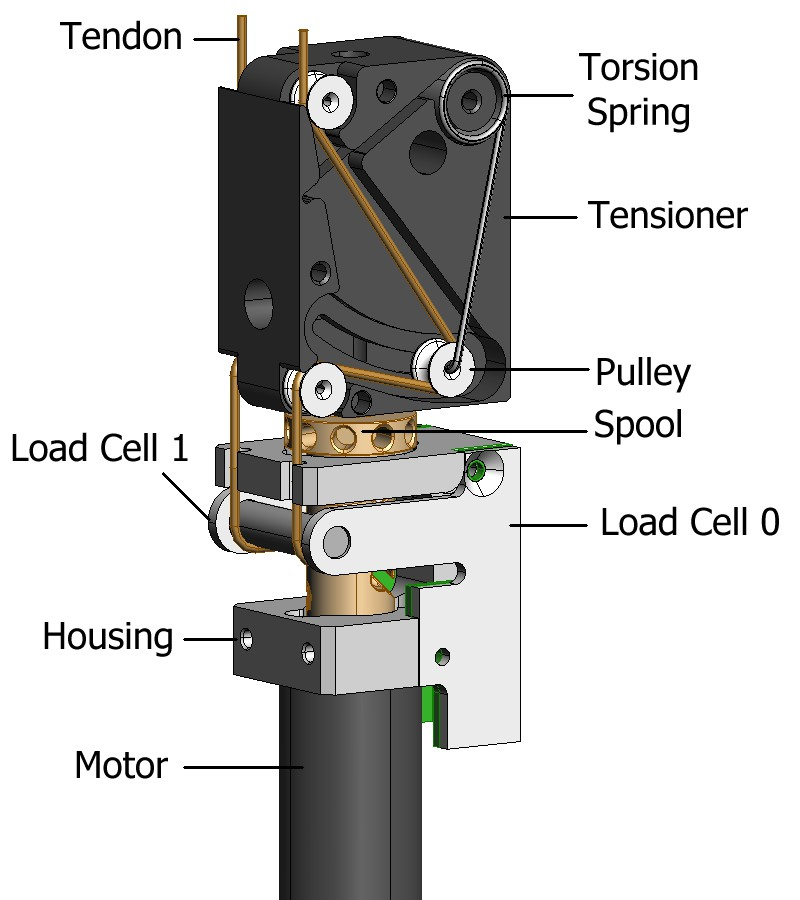 Tendon
Torsion Spring
Tensioner
Pulley
Spool
Load Cell 1
Load Cell 0
Housing
Motor