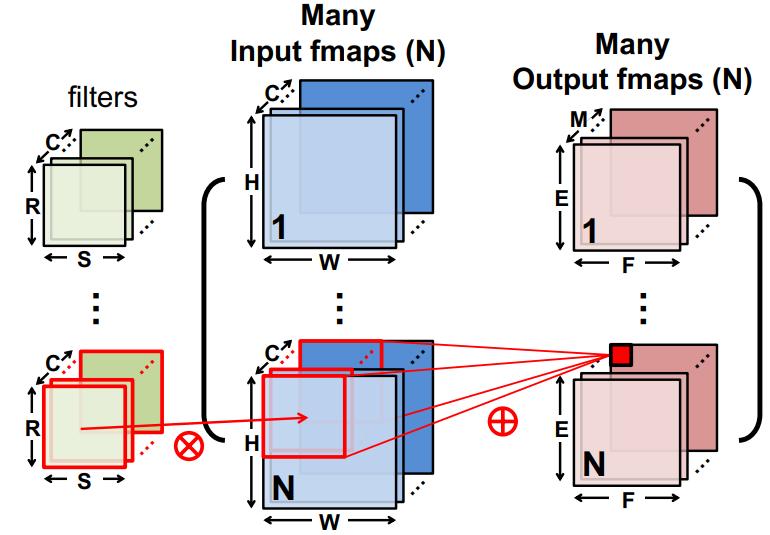 filters

C

R

S

⋮

C

R

S

$\otimes$

Many
Input fmaps (N)

C

H

1

W

⋮

C

H

N

W

$\oplus$

Many
Output fmaps (N)

M

E

1

F

⋮

E

N

F