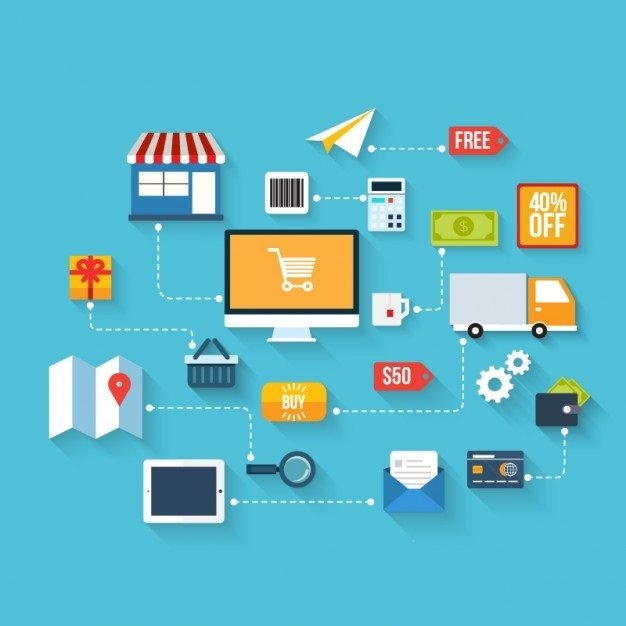 FREE

40% OFF

$

$50

BUY