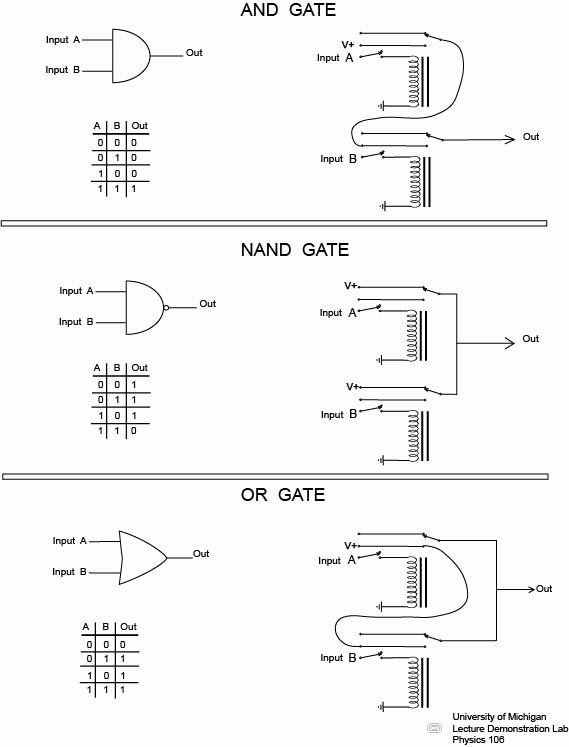 AND GATE

Input A
Input B
Out

| A | B | Out |
|---|---|---|
| 0 | 0 | 0 |
| 0 | 1 | 0 |
| 1 | 0 | 0 |
| 1 | 1 | 1 |

V+
Input A
Input B
Out

NAND GATE

Input A
Input B
Out

| A | B | Out |
|---|---|---|
| 0 | 0 | 1 |
| 0 | 1 | 1 |
| 1 | 0 | 1 |
| 1 | 1 | 0 |

V+
Input A
V+
Input B
Out

OR GATE

Input A
Input B
Out

| A | B | Out |
|---|---|---|
| 0 | 0 | 0 |
| 0 | 1 | 1 |
| 1 | 0 | 1 |
| 1 | 1 | 1 |

V+
Input A
Input B
Out

University of Michigan
Lecture Demonstration Lab
Physics 106