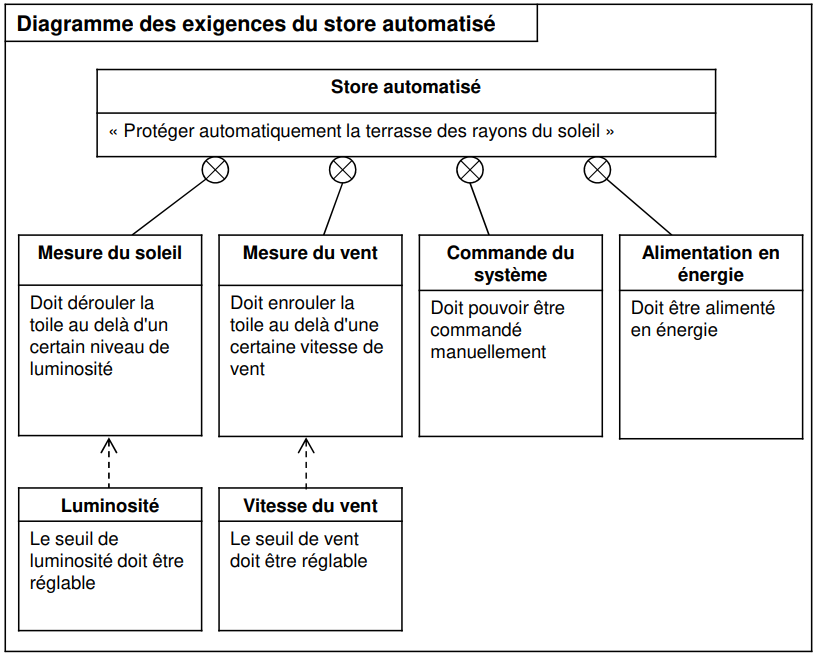 Diagramme des exigences du store automatisé

Store automatisé

« Protéger automatiquement la terrasse des rayons du soleil »

Mesure du soleil

Doit dérouler la toile au delà d'un certain niveau de luminosité

Mesure du vent

Doit enrouler la toile au delà d'une certaine vitesse de vent

Commande du système

Doit pouvoir être commandé manuellement

Alimentation en énergie

Doit être alimenté en énergie

Luminosité

Le seuil de luminosité doit être réglable

Vitesse du vent

Le seuil de vent doit être réglable