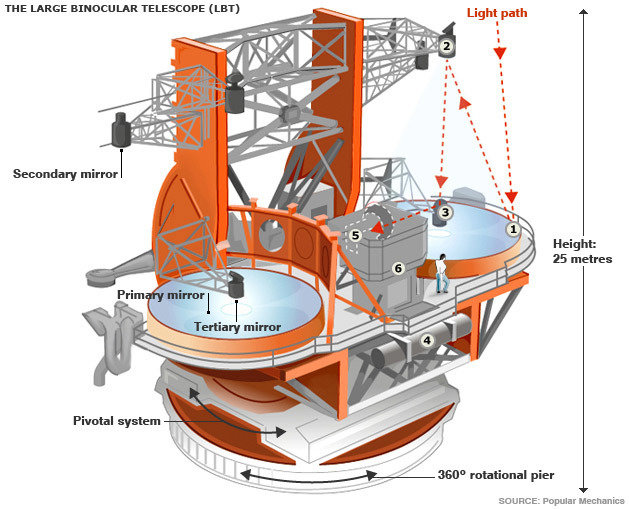 THE LARGE BINOCULAR TELESCOPE (LBT)

Light path

2

Secondary mirror

3

5

1

6

Height: 25 metres

Primary mirror

Tertiary mirror

4

Pivotal system

360° rotational pier

SOURCE: Popular Mechanics