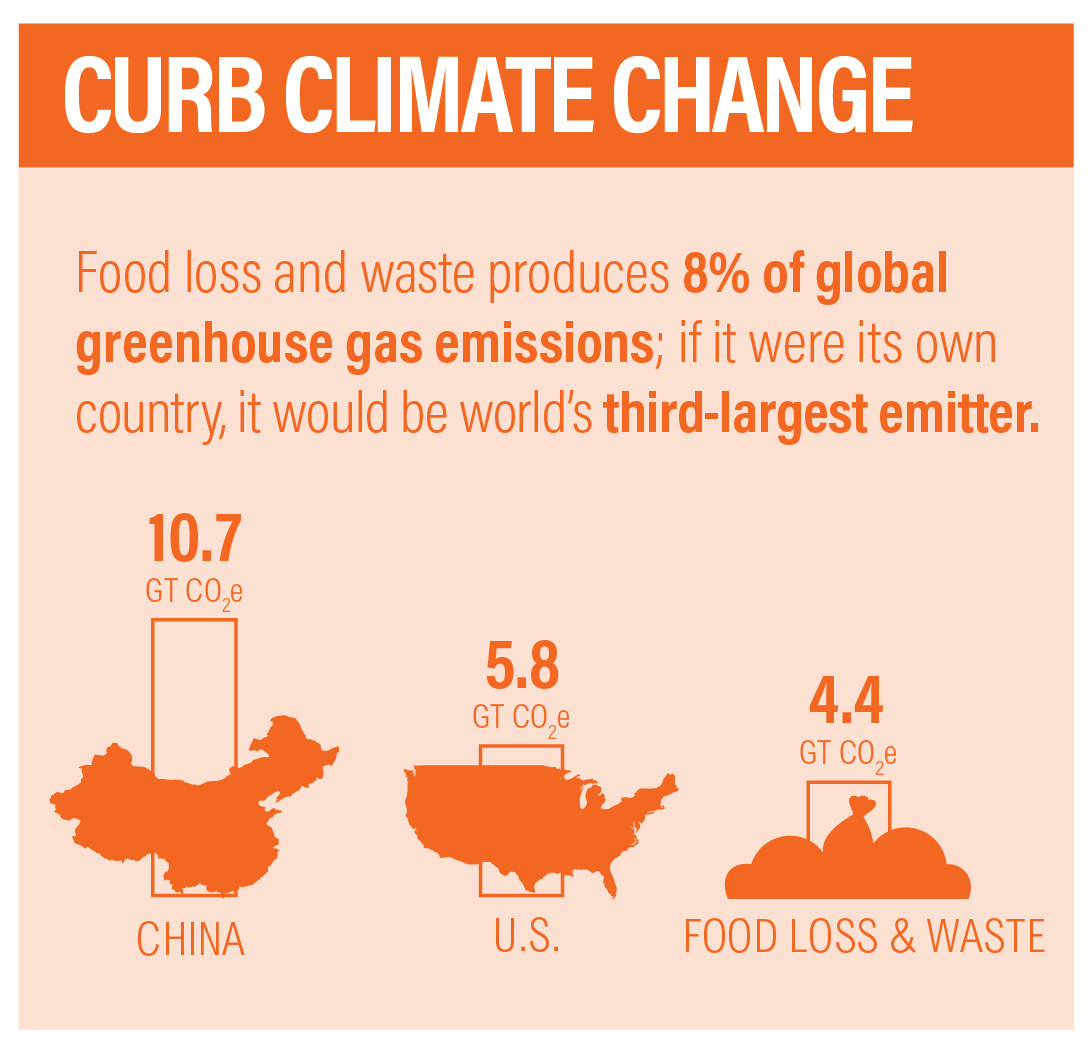 CURB CLIMATE CHANGE

Food loss and waste produces 8% of global greenhouse gas emissions; if it were its own country, it would be world's third-largest emitter.

10.7
GT $CO_2e$

CHINA

5.8
GT $CO_2e$

U.S.

4.4
GT $CO_2e$

FOOD LOSS & WASTE