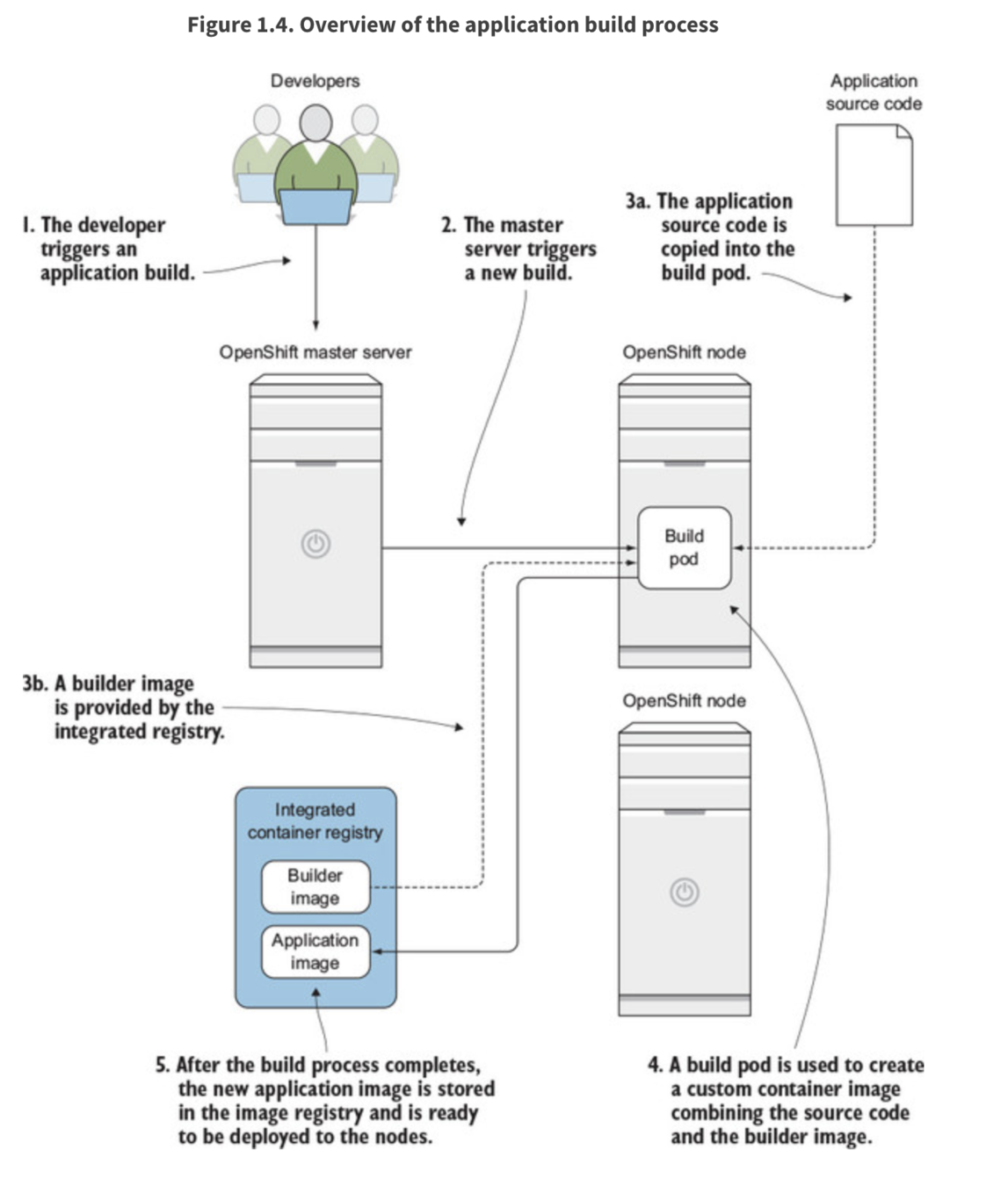 Figure 1.4. Overview of the application build process

Developers

Application source code

1. The developer triggers an application build.

2. The master server triggers a new build.

3a. The application source code is copied into the build pod.

OpenShift master server

OpenShift node

Build pod

3b. A builder image is provided by the integrated registry.

OpenShift node

Integrated container registry

Builder image

Application image

5. After the build process completes, the new application image is stored in the image registry and is ready to be deployed to the nodes.

4. A build pod is used to create a custom container image combining the source code and the builder image.