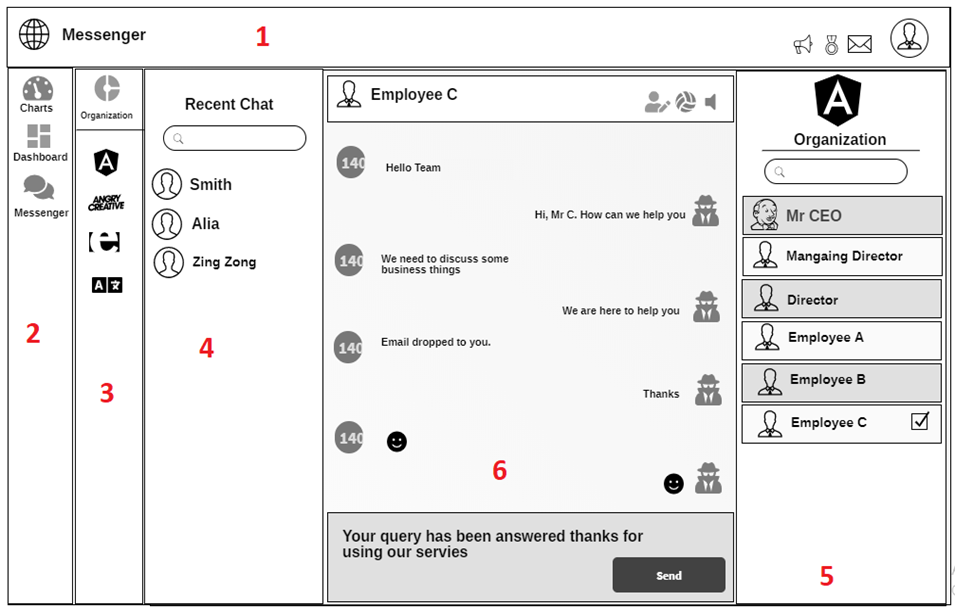 Messenger

1

Charts

Dashboard

Messenger

2

Organization

A

ANGRY CREATIVE

3

Recent Chat

Smith

Alia

Zing Zong

4

Employee C

140 Hello Team

Hi, Mr C. How can we help you

140 We need to discuss some business things

We are here to help you

140 Email dropped to you.

Thanks

140

6

Your query has been answered thanks for using our servies

Send

A

Organization

Mr CEO

Mangaing Director

Director

Employee A

Employee B

Employee C

5