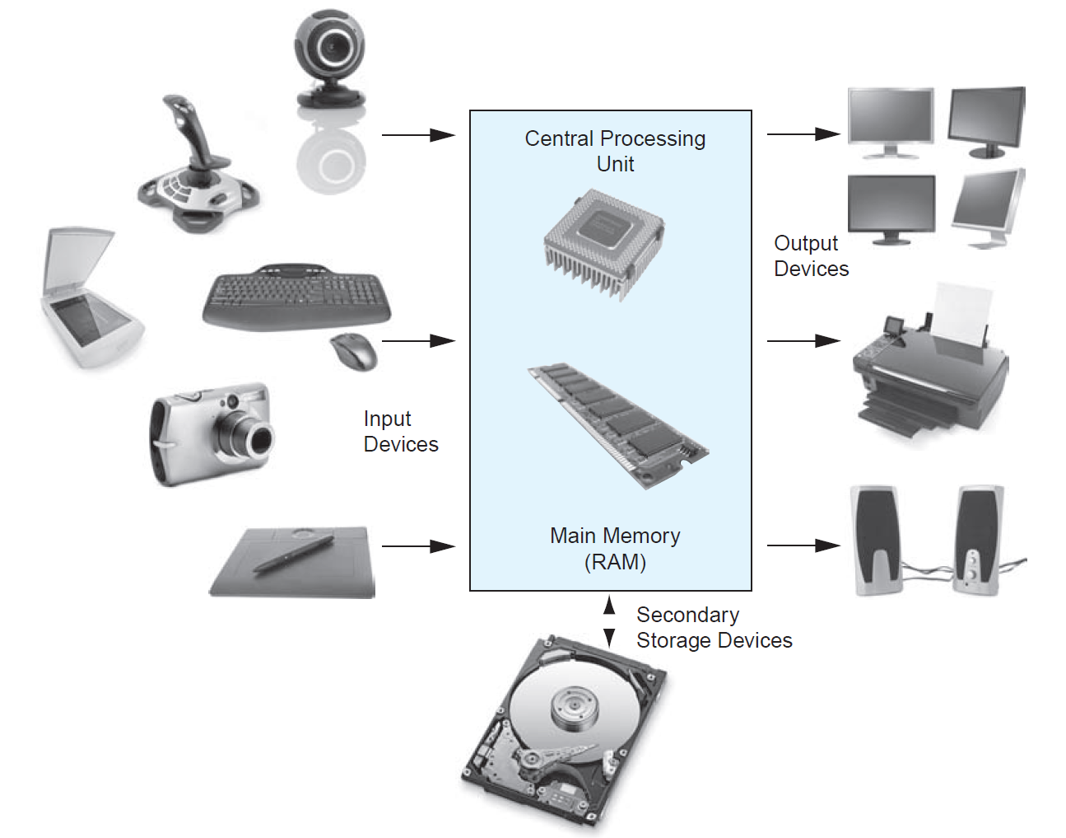 Central Processing Unit

Output Devices

Input Devices

Main Memory (RAM)

Secondary Storage Devices