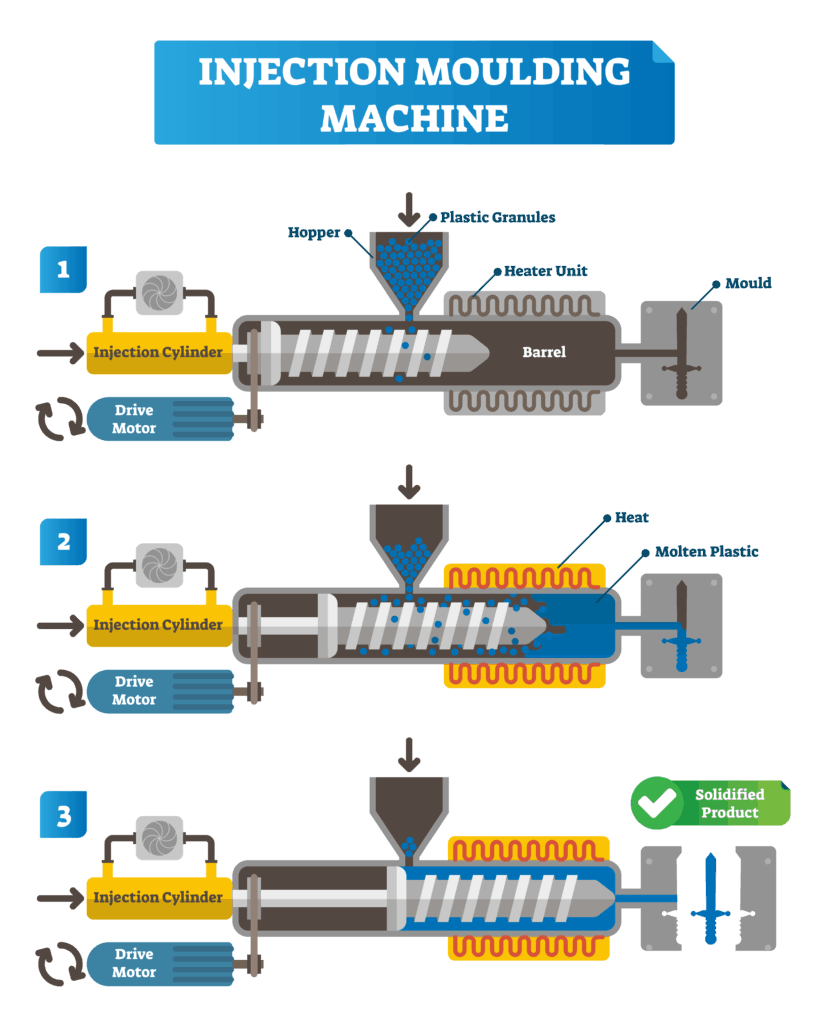 INJECTION MOULDING MACHINE

1

Hopper
Plastic Granules
Heater Unit
Mould
Injection Cylinder
Barrel
Drive Motor

2

Heat
Molten Plastic
Injection Cylinder
Drive Motor

3

Solidified Product
Injection Cylinder
Drive Motor