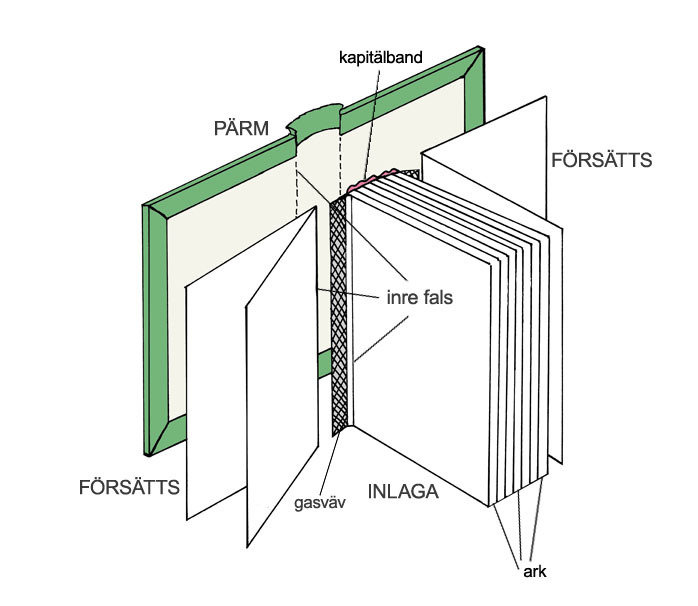 kapitälband
PÄRM
FÖRSÄTTS
inre fals
FÖRSÄTTS
gasväv
INLAGA
ark