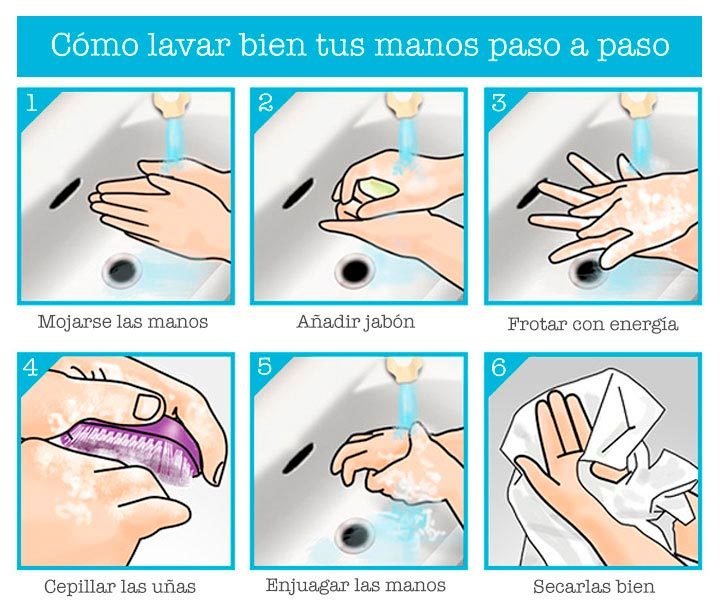 Cómo lavar bien tus manos paso a paso

1
Mojarse las manos

2
Añadir jabón

3
Frotar con energía

4
Cepillar las uñas

5
Enjuagar las manos

6
Secarlas bien