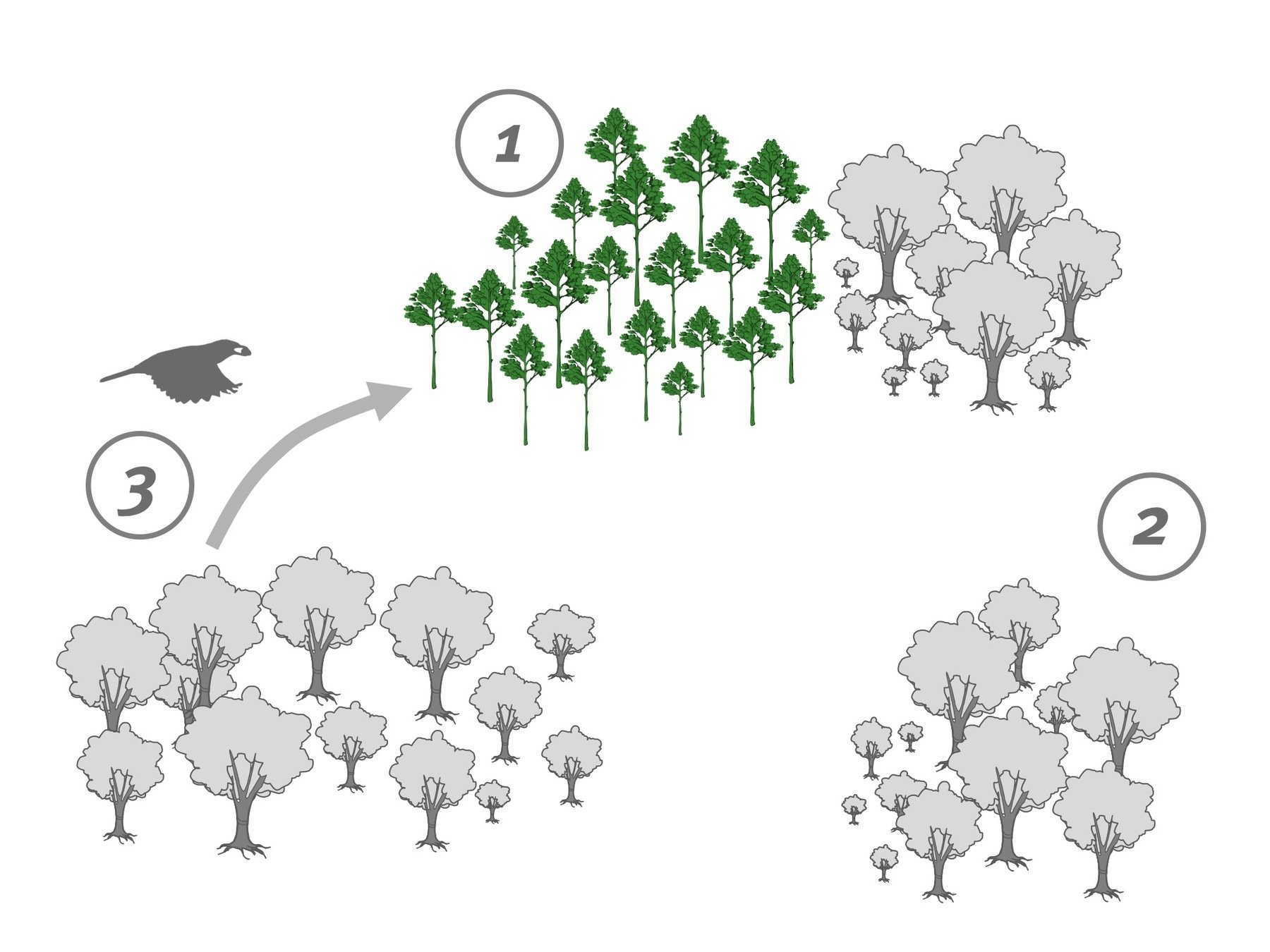 1

3

2